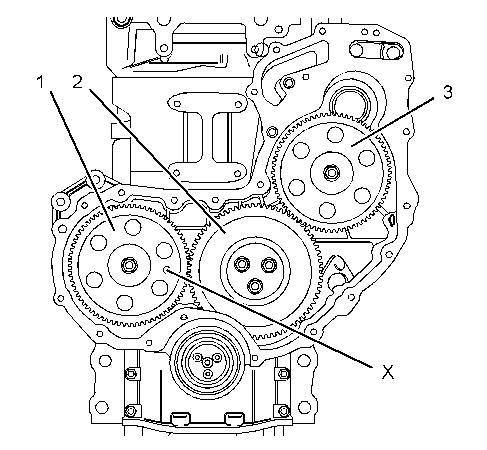 1
2
3
X