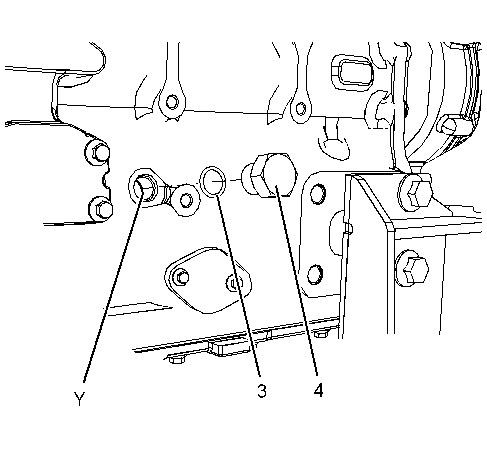 Y
3
4