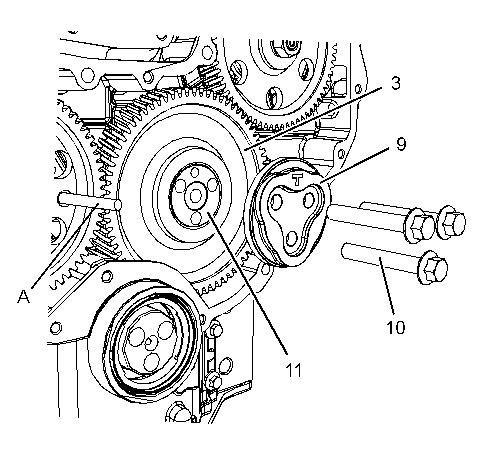 3
9
T
A
10
11