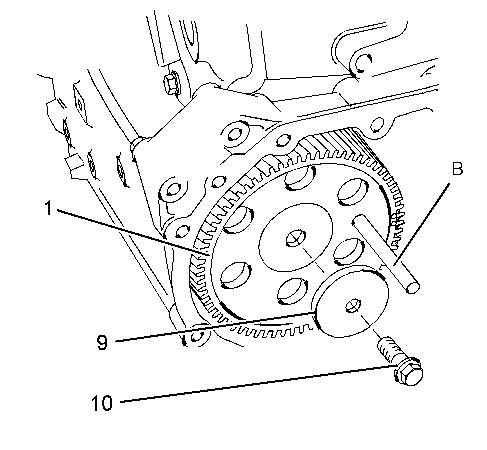 B
1
9
10