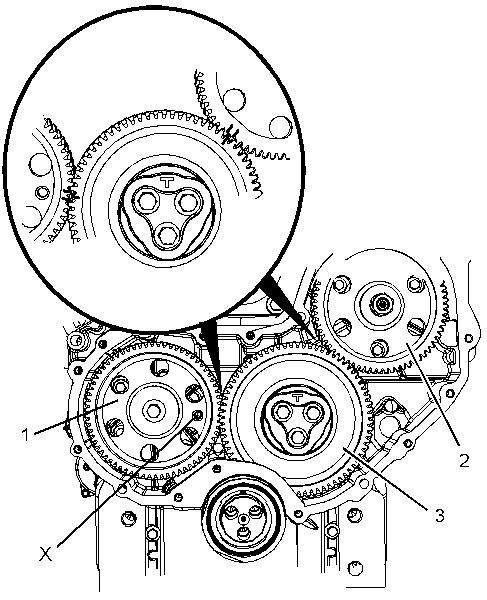 T

T

1

2

3

X