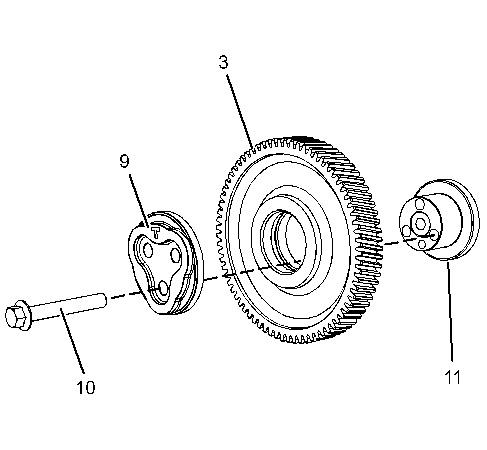 3
9
T
10
11