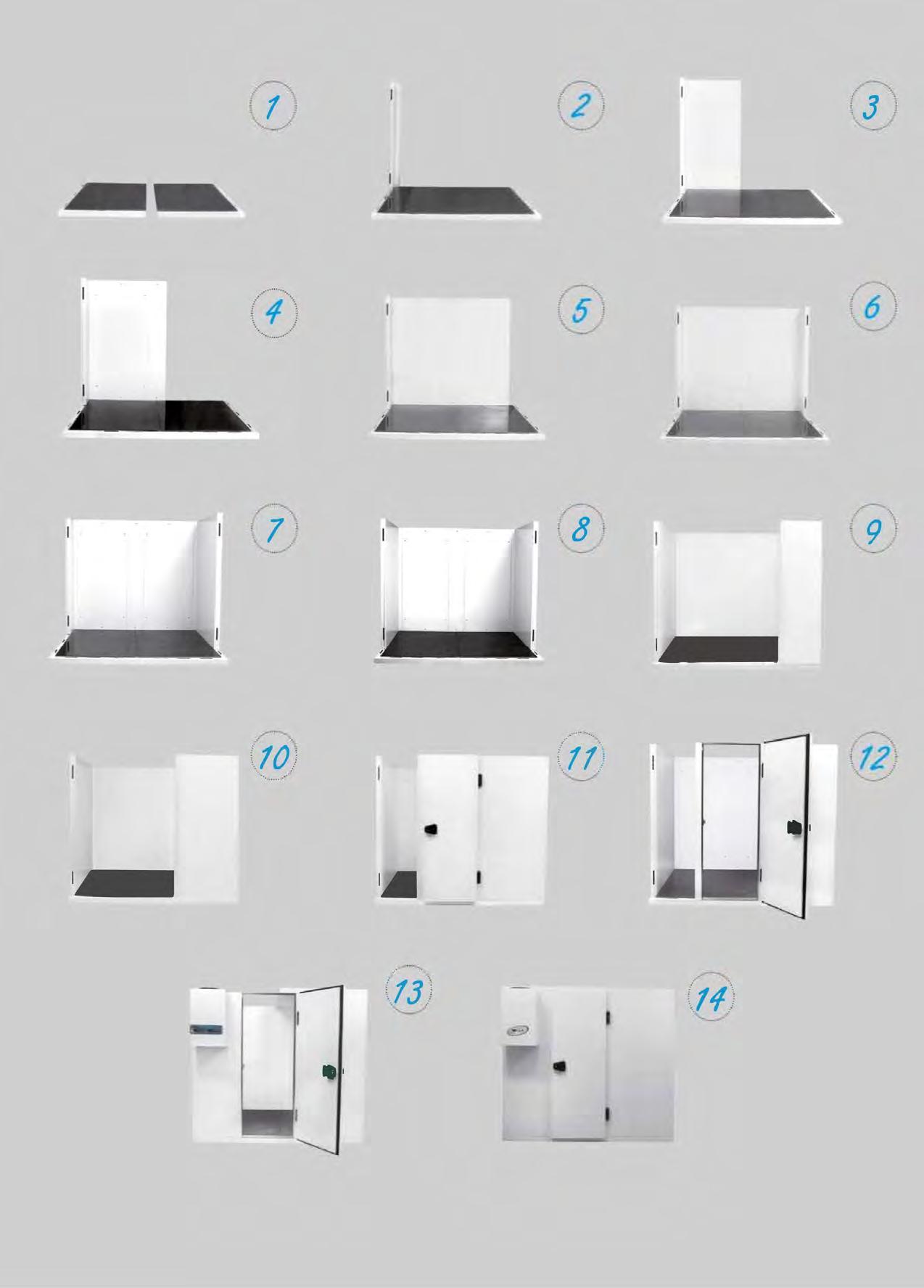 1

2

3

4

5

6

7

8

9

10

11

12

13

14