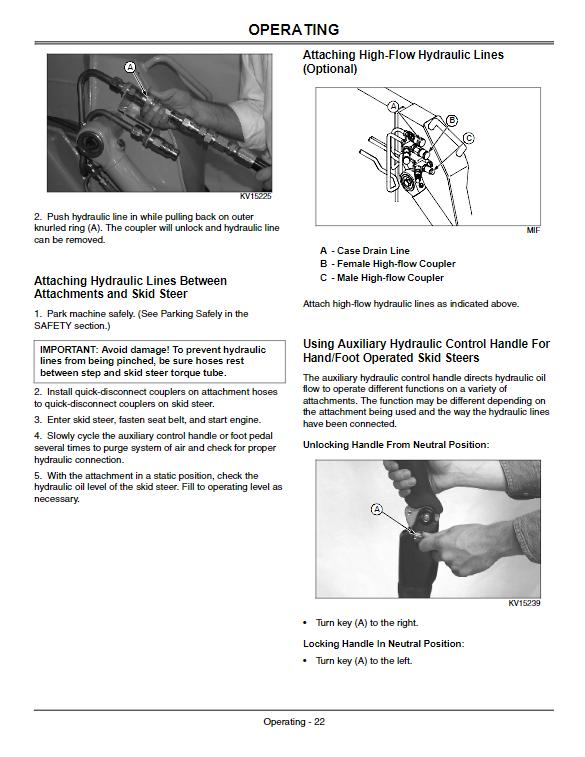 OPERATING

A

KV15225

2. Push hydraulic line in while pulling back on outer knurled ring (A). The coupler will unlock and hydraulic line can be removed.

Attaching Hydraulic Lines Between Attachments and Skid Steer

1. Park machine safely. (See Parking Safely in the SAFETY section.)

IMPORTANT: Avoid damage! To prevent hydraulic lines from being pinched, be sure hoses rest between step and skid steer torque tube.

2. Install quick-disconnect couplers on attachment hoses to quick-disconnect couplers on skid steer.

3. Enter skid steer, fasten seat belt, and start engine.

4. Slowly cycle the auxiliary control handle or foot pedal several times to purge system of air and check for proper hydraulic connection.

5. With the attachment in a static position, check the hydraulic oil level of the skid steer. Fill to operating level as necessary.

Attaching High-Flow Hydraulic Lines (Optional)

A

B

C

MIF

A - Case Drain Line
B - Female High-flow Coupler
C - Male High-flow Coupler

Attach high-flow hydraulic lines as indicated above.

Using Auxiliary Hydraulic Control Handle For Hand/Foot Operated Skid Steers

The auxiliary hydraulic control handle directs hydraulic oil flow to operate different functions on a variety of attachments. The function may be different depending on the attachment being used and the way the hydraulic lines have been connected.

Unlocking Handle From Neutral Position:

A

KV15239

• Turn key (A) to the right.

Locking Handle In Neutral Position:

• Turn key (A) to the left.

Operating - 22