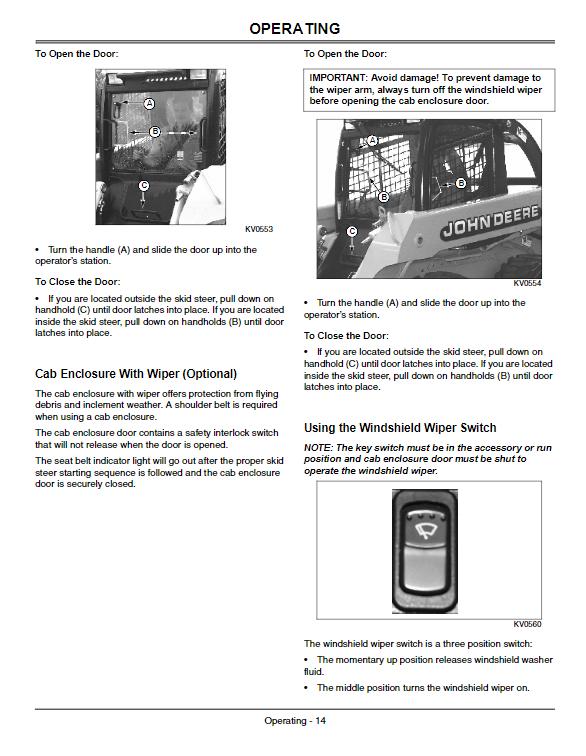 OPERATING

To Open the Door:

A

B

C

KV0553

• Turn the handle (A) and slide the door up into the operator's station.

To Close the Door:

• If you are located outside the skid steer, pull down on handhold (C) until door latches into place. If you are located inside the skid steer, pull down on handholds (B) until door latches into place.

Cab Enclosure With Wiper (Optional)

The cab enclosure with wiper offers protection from flying debris and inclement weather. A shoulder belt is required when using a cab enclosure.

The cab enclosure door contains a safety interlock switch that will not release when the door is opened.

The seat belt indicator light will go out after the proper skid steer starting sequence is followed and the cab enclosure door is securely closed.

To Open the Door:

IMPORTANT: Avoid damage! To prevent damage to the wiper arm, always turn off the windshield wiper before opening the cab enclosure door.

A

B

B

C

JOHN DEERE

KV0554

• Turn the handle (A) and slide the door up into the operator's station.

To Close the Door:

• If you are located outside the skid steer, pull down on handhold (C) until door latches into place. If you are located inside the skid steer, pull down on handholds (B) until door latches into place.

Using the Windshield Wiper Switch

NOTE: The key switch must be in the accessory or run position and cab enclosure door must be shut to operate the windshield wiper.

KV0560

The windshield wiper switch is a three position switch:

• The momentary up position releases windshield washer fluid.

• The middle position turns the windshield wiper on.

Operating - 14