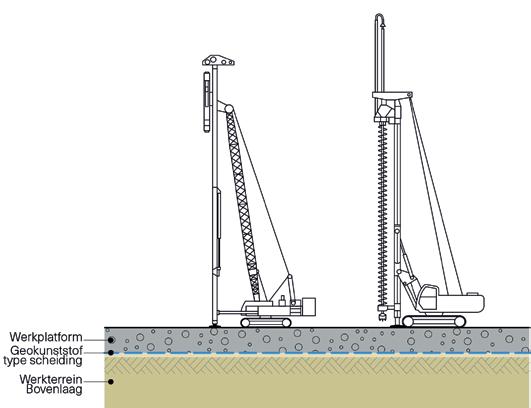 Werkplatform
Geokunststof
type scheiding
Werkterrein
Bovenlaag