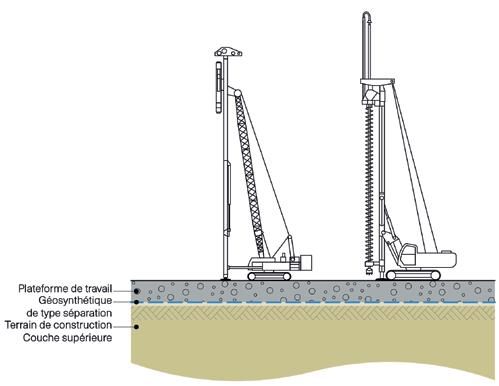 Plateforme de travail
Géosynthétique de type séparation
Terrain de construction
Couche supérieure