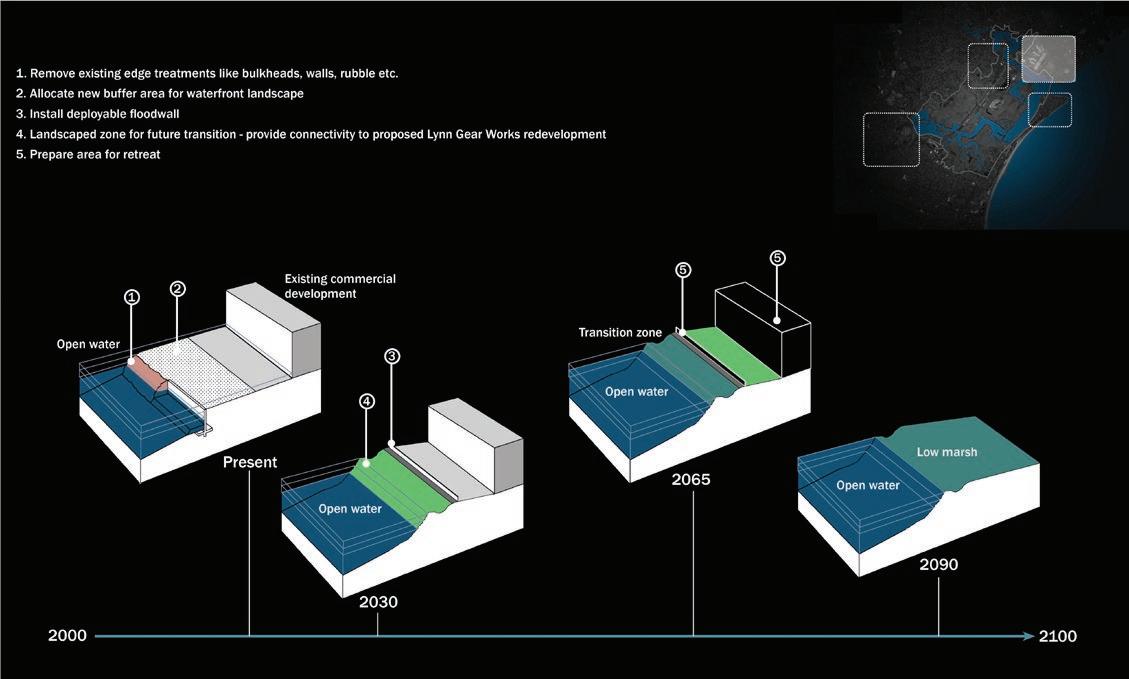 1. Remove existing edge treatments like bulkheads, walls, rubble etc.
2. Allocate new buffer area for waterfront landscape
3. Install deployable floodwall
4. Landscaped zone for future transition - provide connectivity to proposed Lynn Gear Works redevelopment
5. Prepare area for retreat

1
2
Existing commercial development
Open water
Present

4
3
Open water
2030

5
5
Transition zone
Open water
2065

Low marsh
Open water
2090

2000
2100