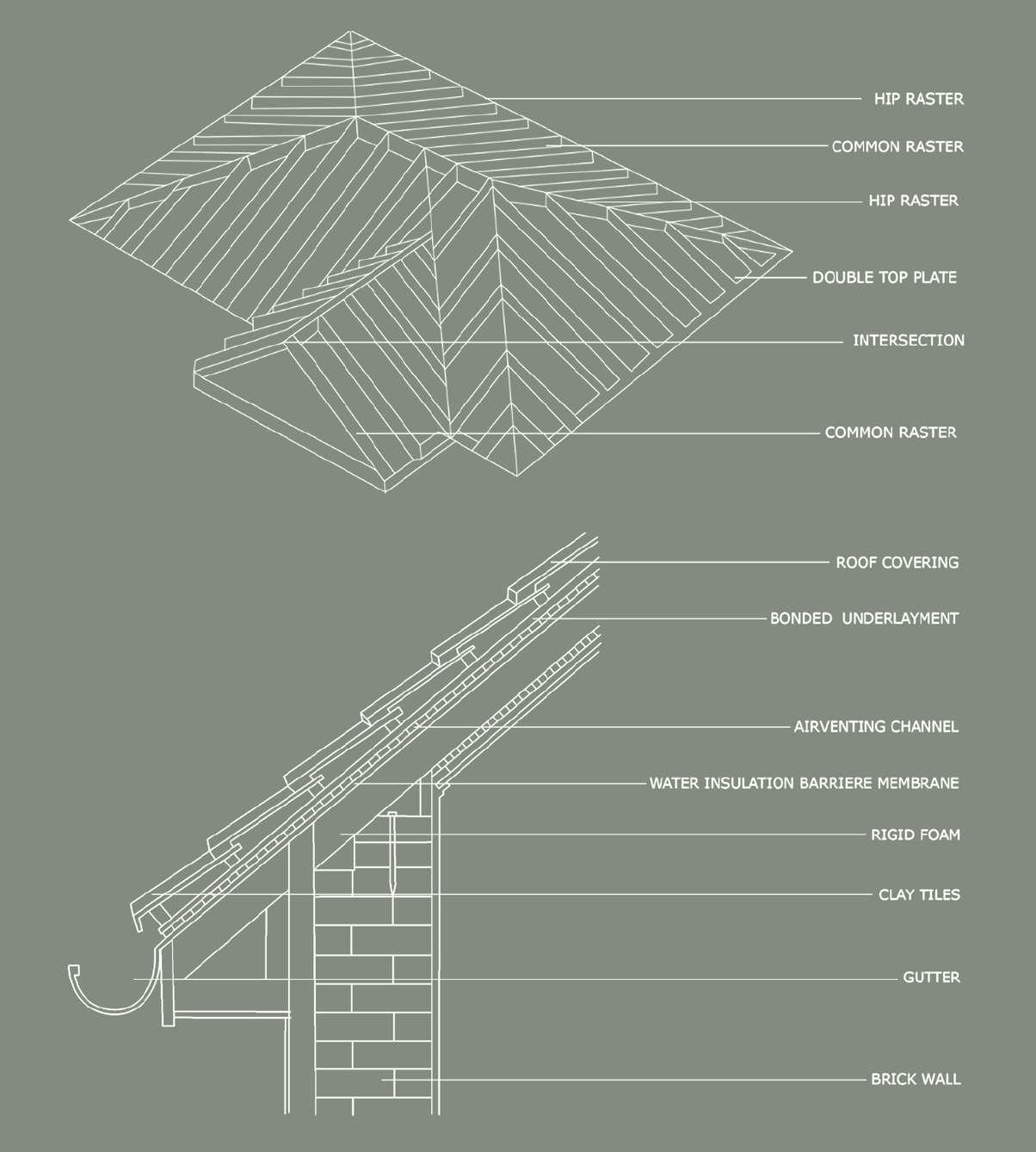 HIP RASTER

COMMON RASTER

HIP RASTER

DOUBLE TOP PLATE

INTERSECTION

COMMON RASTER

ROOF COVERING

BONDED UNDERLAYMENT

AIRVENTING CHANNEL

WATER INSULATION BARRIERE MEMBRANE

RIGID FOAM

CLAY TILES

GUTTER

BRICK WALL