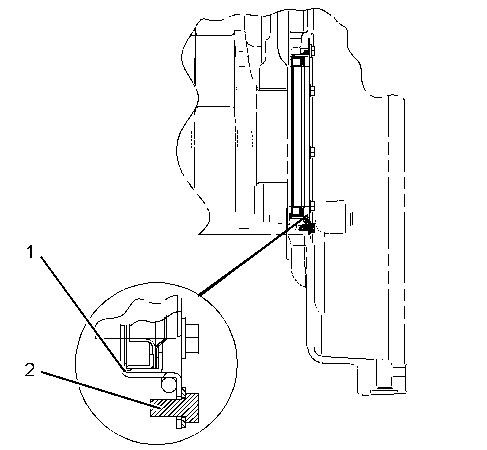 1

2