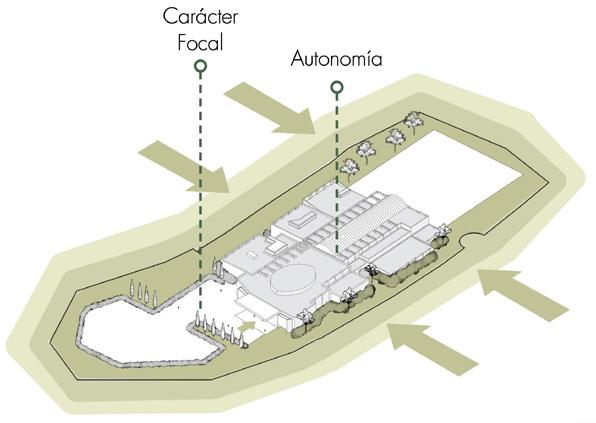 Carácter Focal

Autonomía