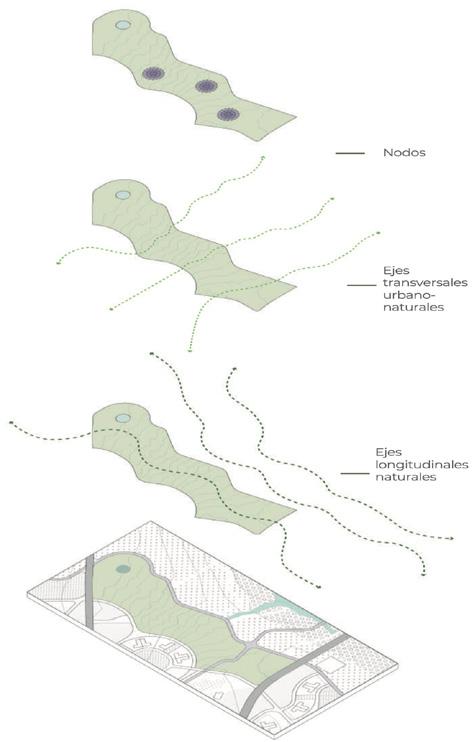 Nodos

Ejes transversales urbano-naturales

Ejes longitudinales naturales