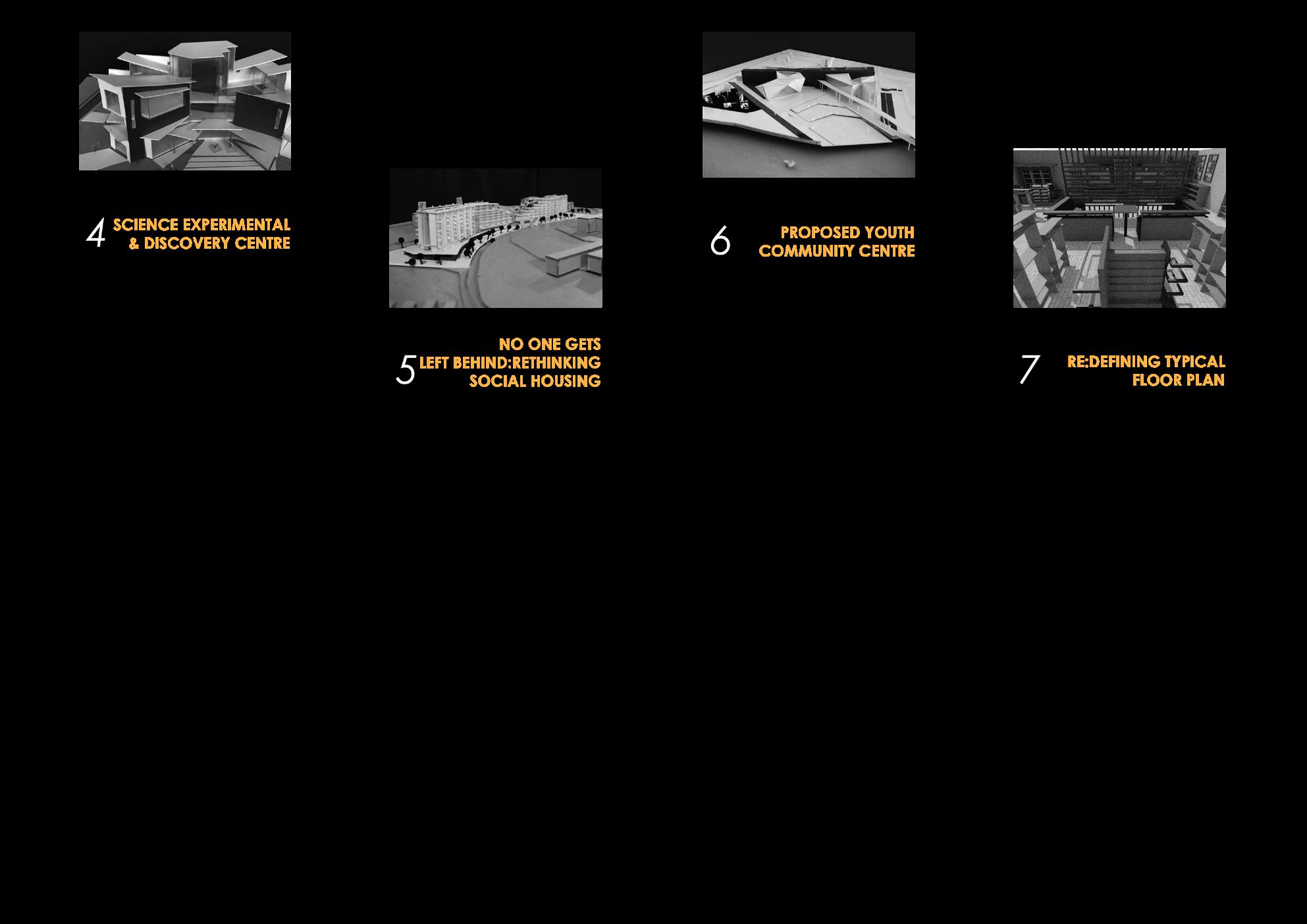 4 SCIENCE EXPERIMENTAL & DISCOVERY CENTRE

5 NO ONE GETS LEFT BEHIND:RETHINKING SOCIAL HOUSING

6 PROPOSED YOUTH COMMUNITY CENTRE

7 RE:DEFINING TYPICAL FLOOR PLAN