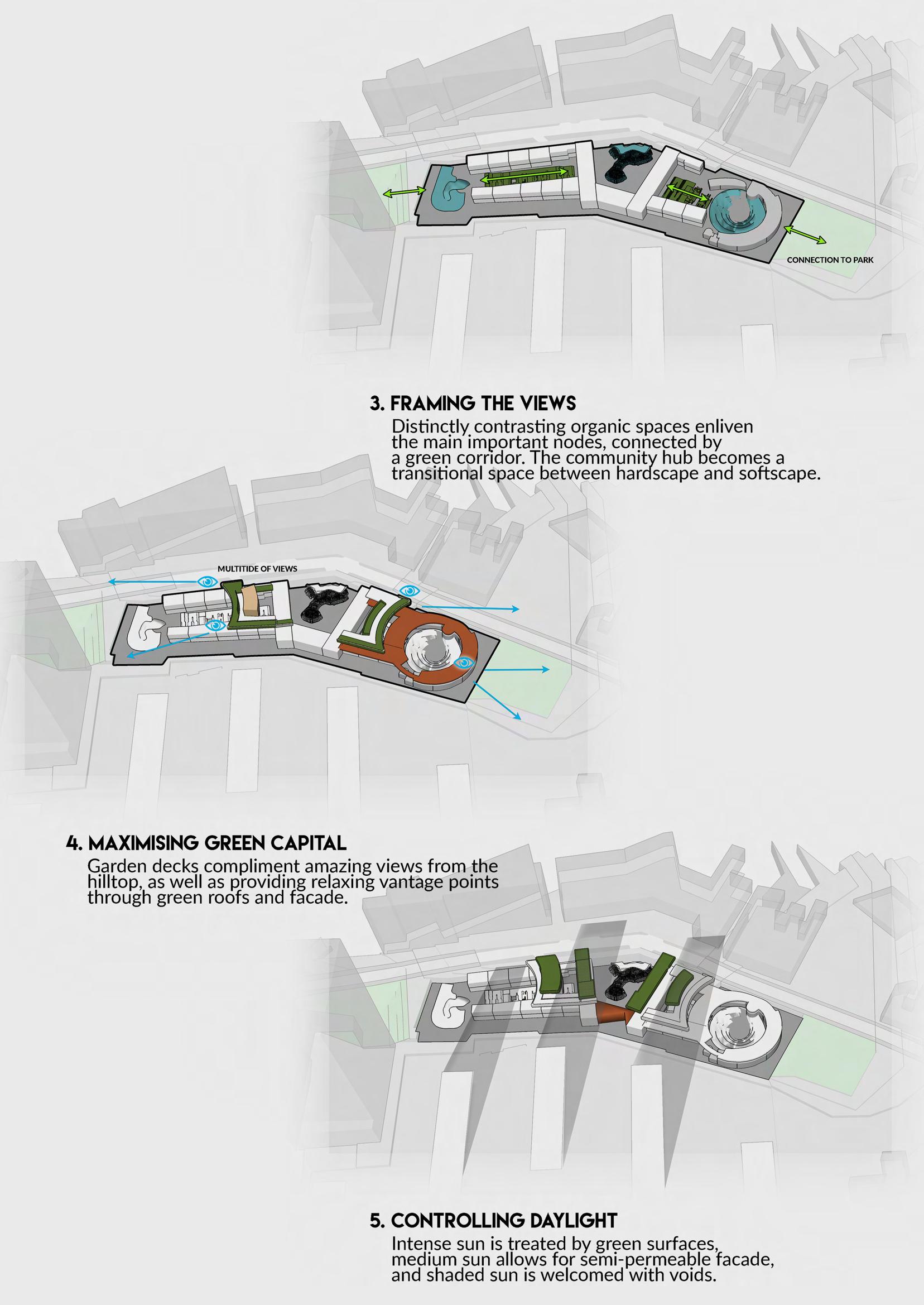 CONNECTION TO PARK

3. FRAMING THE VIEWS
Distinctly contrasting organic spaces enliven the main important nodes, connected by a green corridor. The community hub becomes a transitional space between hardscape and softscape.

MULTITIDE OF VIEWS

4. MAXIMISING GREEN CAPITAL
Garden decks compliment amazing views from the hilltop, as well as providing relaxing vantage points through green roofs and facade.

5. CONTROLLING DAYLIGHT
Intense sun is treated by green surfaces, medium sun allows for semi-permeable facade, and shaded sun is welcomed with voids.