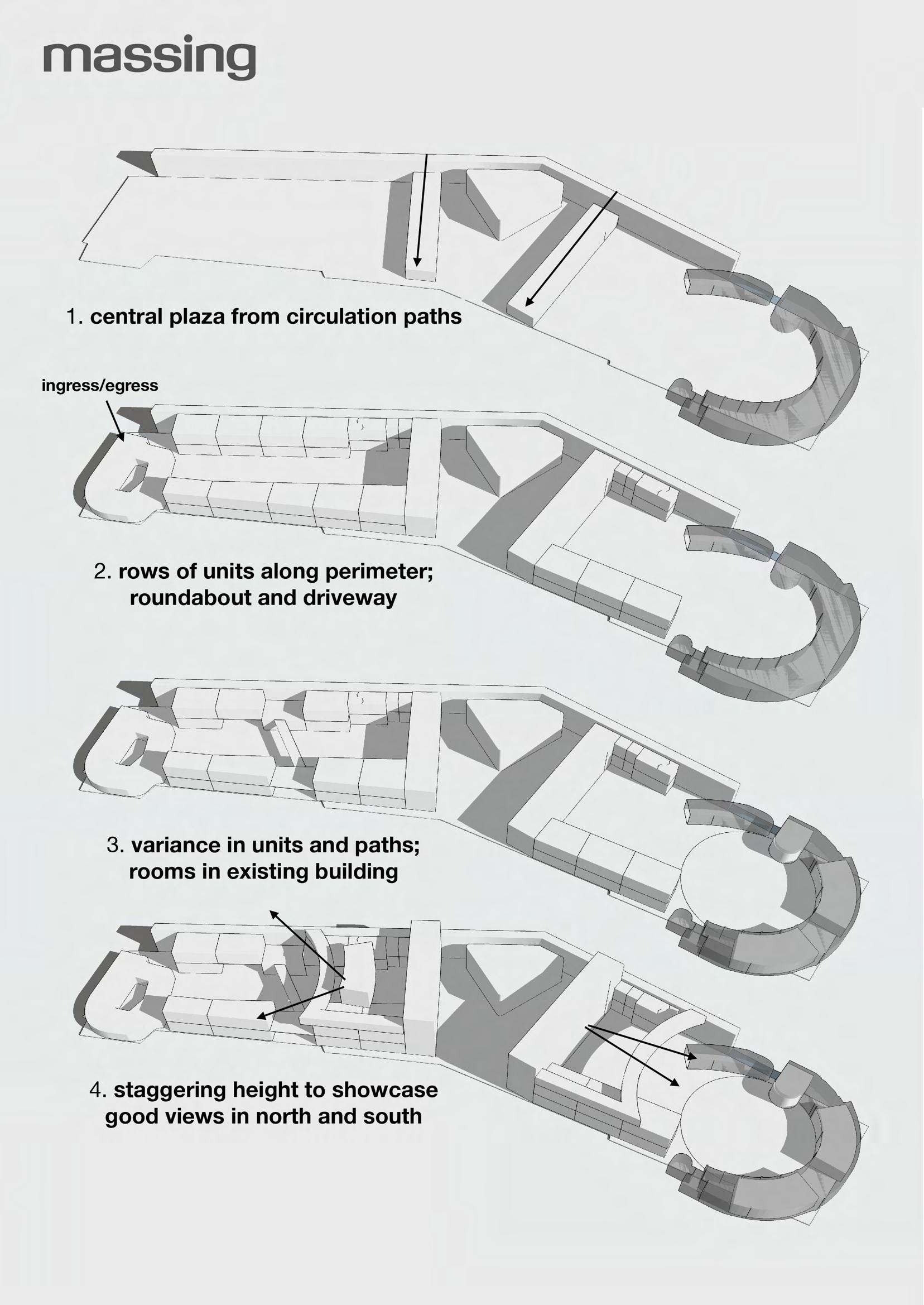 massing

1. central plaza from circulation paths

ingress/egress

2. rows of units along perimeter; roundabout and driveway

3. variance in units and paths; rooms in existing building

4. staggering height to showcase good views in north and south