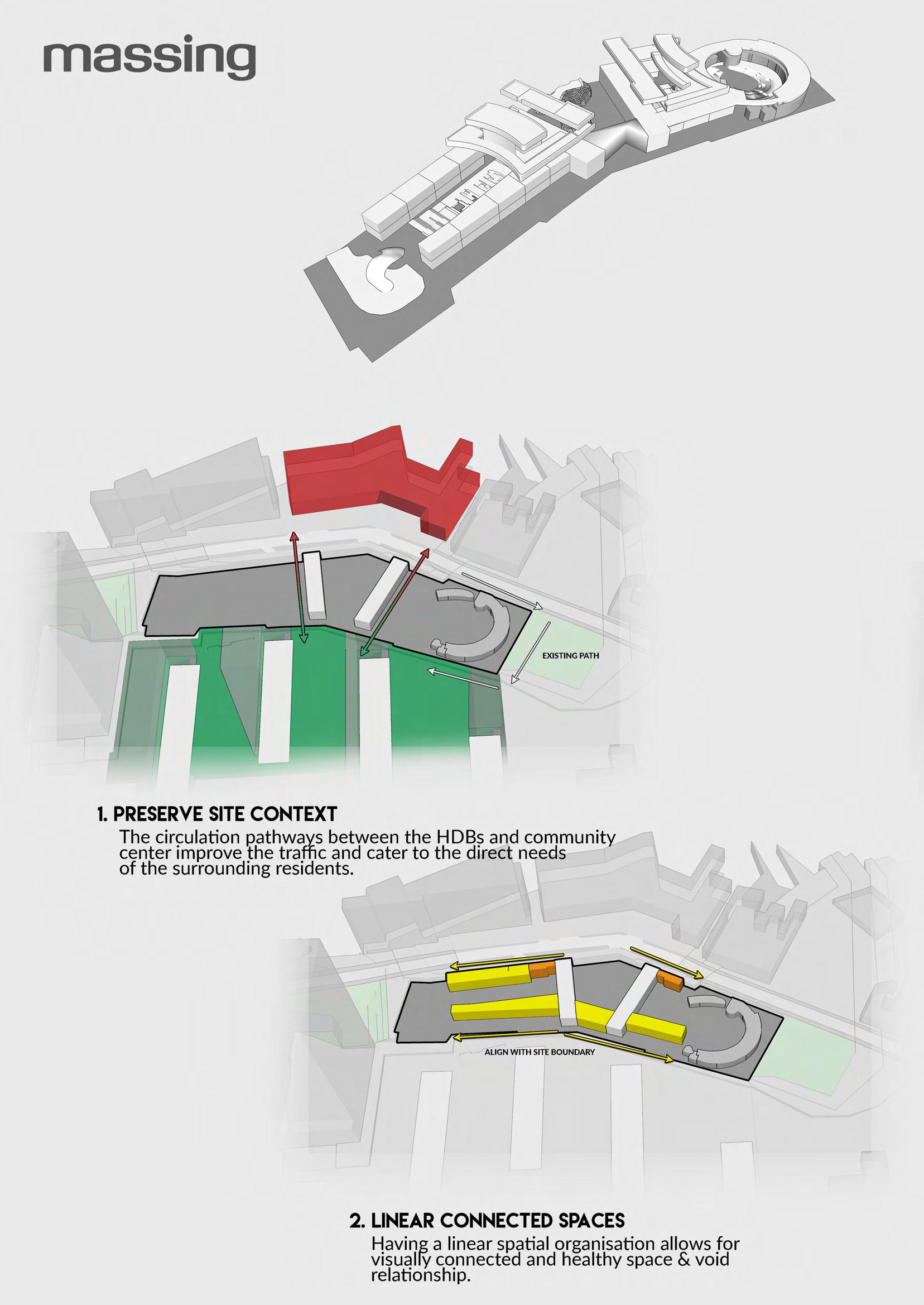 massing

EXISTING PATH

1. PRESERVE SITE CONTEXT

The circulation pathways between the HDBs and community center improve the traffic and cater to the direct needs of the surrounding residents.

ALIGN WITH SITE BOUNDARY

2. LINEAR CONNECTED SPACES

Having a linear spatial organisation allows for visually connected and healthy space & void relationship.