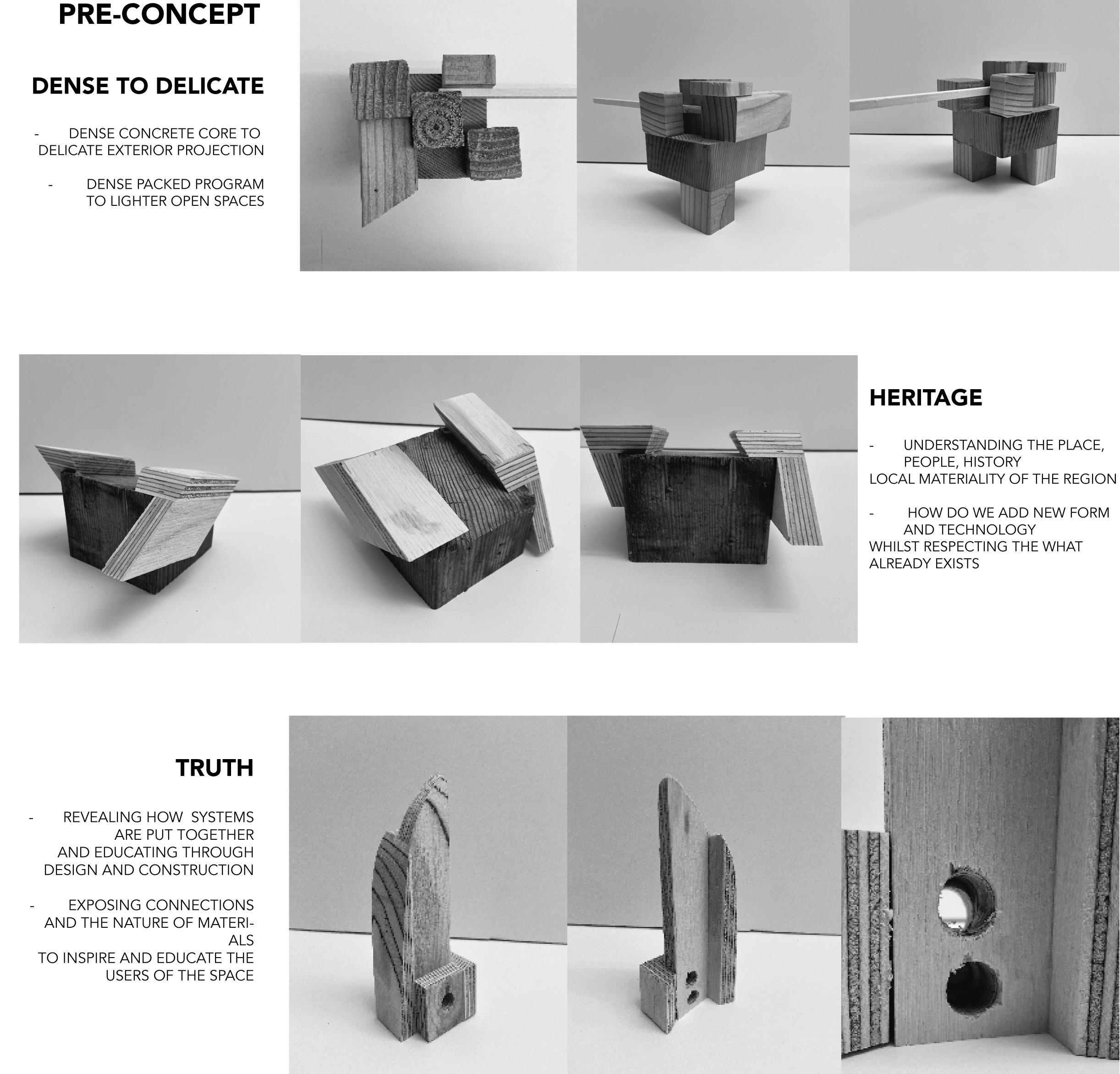 PRE-CONCEPT

DENSE TO DELICATE

- DENSE CONCRETE CORE TO DELICATE EXTERIOR PROJECTION

- DENSE PACKED PROGRAM TO LIGHTER OPEN SPACES

HERITAGE

- UNDERSTANDING THE PLACE, PEOPLE, HISTORY
LOCAL MATERIALITY OF THE REGION

- HOW DO WE ADD NEW FORM AND TECHNOLOGY
WHILST RESPECTING THE WHAT ALREADY EXISTS

TRUTH

- REVEALING HOW SYSTEMS ARE PUT TOGETHER AND EDUCATING THROUGH DESIGN AND CONSTRUCTION

- EXPOSING CONNECTIONS AND THE NATURE OF MATERIALS
TO INSPIRE AND EDUCATE THE USERS OF THE SPACE