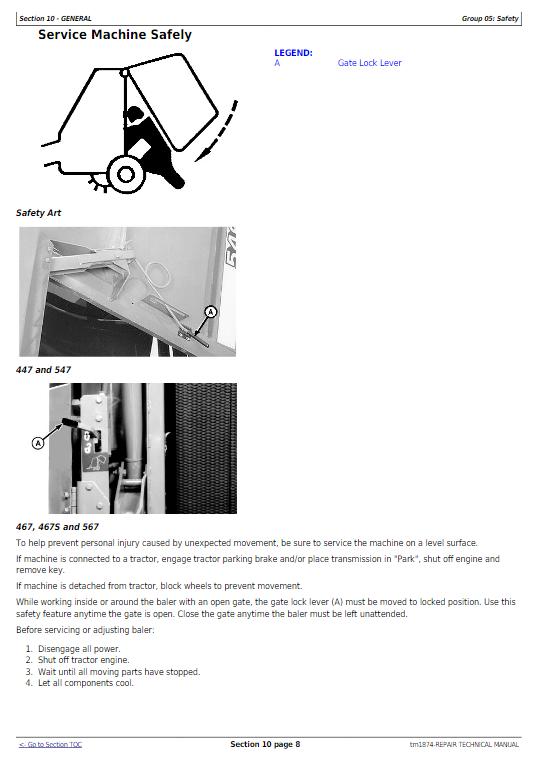 Section 10 - GENERAL

Group 05: Safety

Service Machine Safely

LEGEND:
A Gate Lock Lever

Safety Art

A

447 and 547

A

467, 467S and 567

To help prevent personal injury caused by unexpected movement, be sure to service the machine on a level surface.

If machine is connected to a tractor, engage tractor parking brake and/or place transmission in "Park", shut off engine and remove key.

If machine is detached from tractor, block wheels to prevent movement.

While working inside or around the baler with an open gate, the gate lock lever (A) must be moved to locked position. Use this safety feature anytime the gate is open. Close the gate anytime the baler must be left unattended.

Before servicing or adjusting baler:

1. Disengage all power.
2. Shut off tractor engine.
3. Wait until all moving parts have stopped.
4. Let all components cool.

<- Go to Section TOC

Section 10 page 8

tm1874-REPAIR TECHNICAL MANUAL