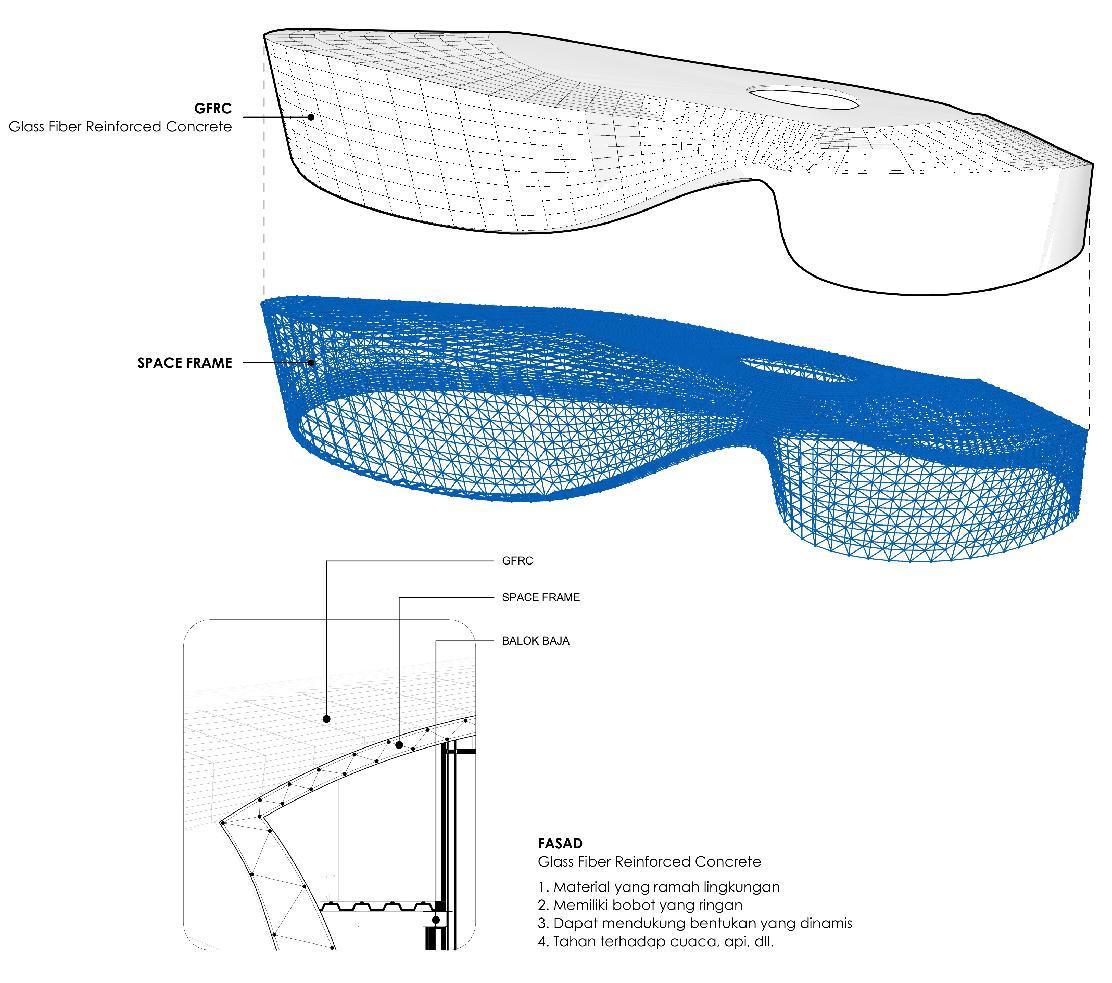 GFRC
Glass Fiber Reinforced Concrete

SPACE FRAME

GFRC

SPACE FRAME

BALOK BAJA

FASAD
Glass Fiber Reinforced Concrete

1. Material yang ramah lingkungan
2. Memiliki bobot yang ringan
3. Dapat mendukung bentukan yang dinamis
4. Tahan terhadap cuaca, api, dll.