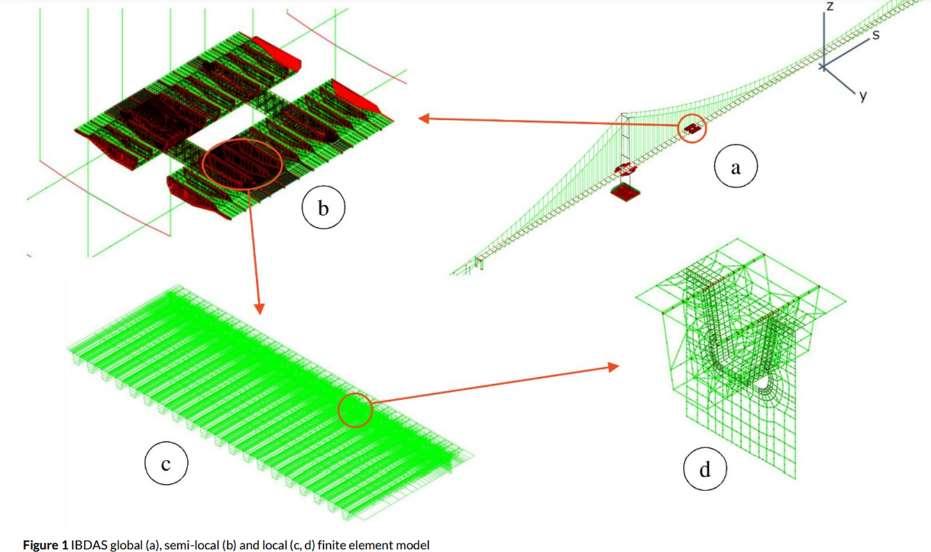 z
s
y
a
b
c
d
Figure 1 IBDAS global (a), semi-local (b) and local (c, d) finite element model