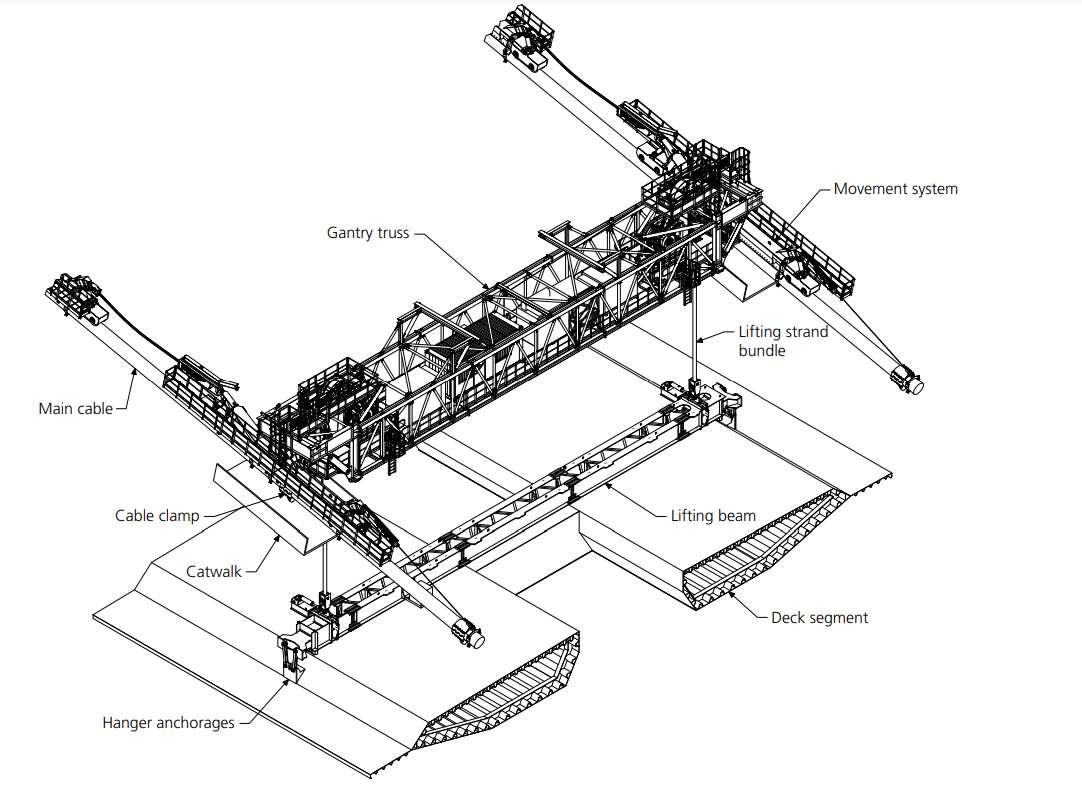 Movement system

Gantry truss

Lifting strand bundle

Main cable

Cable clamp

Lifting beam

Catwalk

Deck segment

Hanger anchorages