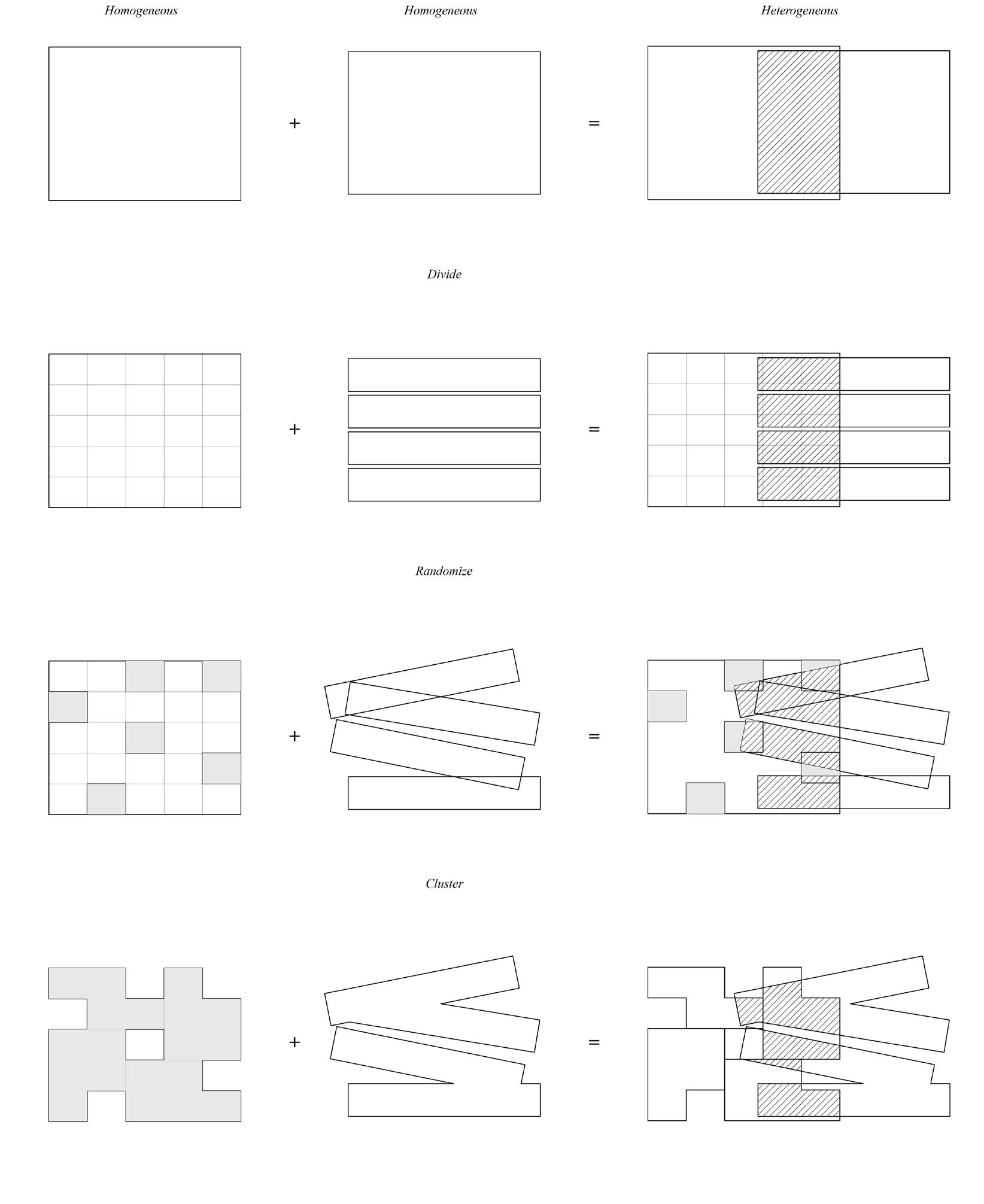 Homogeneous Homogeneous Heterogeneous

+ =

Divide

+ =

Randomize

+ =

Cluster

+ =