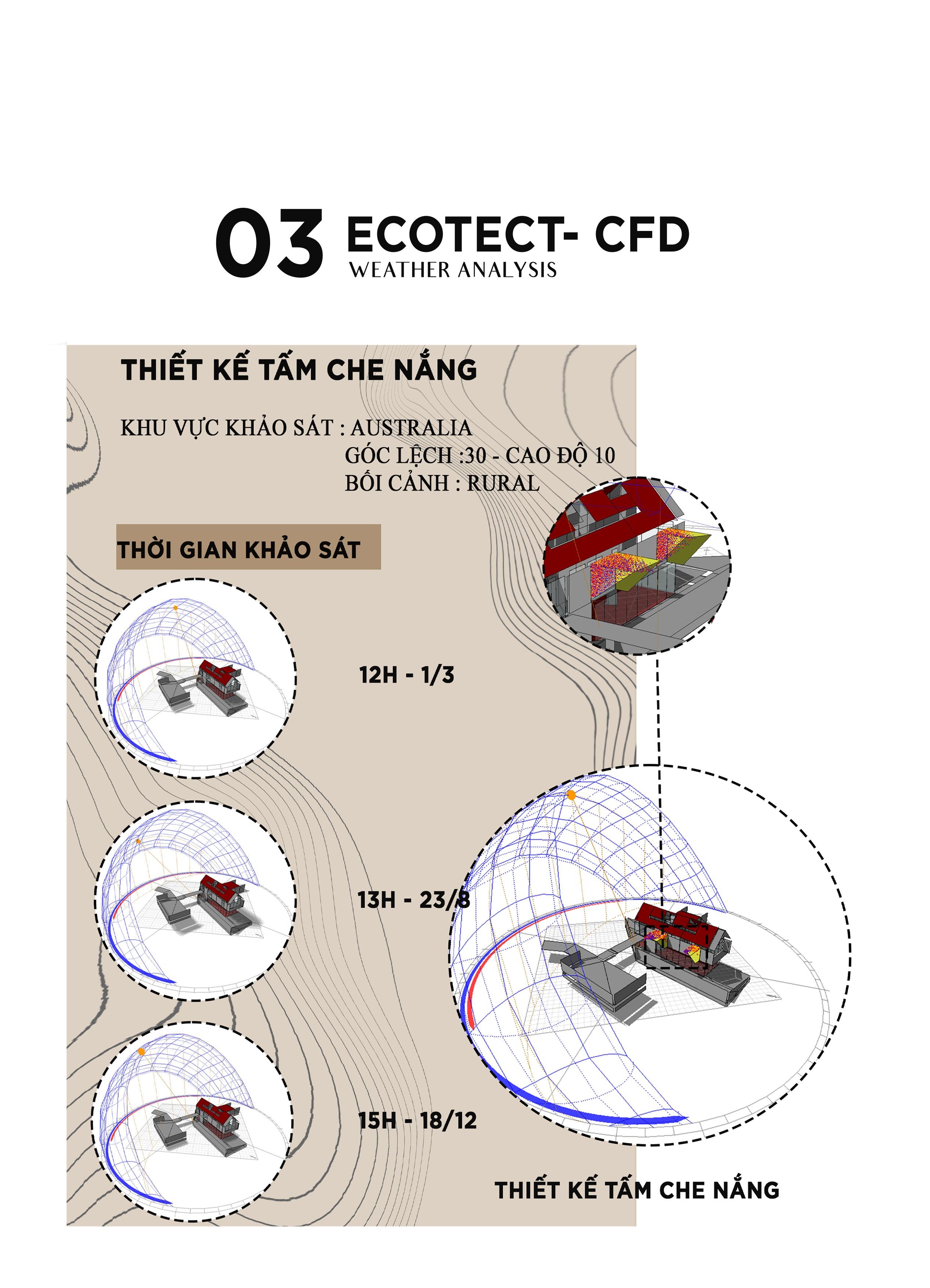 03 ECOTECT- CFD
WEATHER ANALYSIS

THIẾT KẾ TẤM CHE NẮNG

KHU VỰC KHẢO SÁT : AUSTRALIA
GÓC LỆCH :30 - CAO ĐỘ 10
BỐI CẢNH : RURAL

THỜI GIAN KHẢO SÁT

12H - 1/3

13H - 23/8

15H - 18/12

THIẾT KẾ TẤM CHE NẮNG