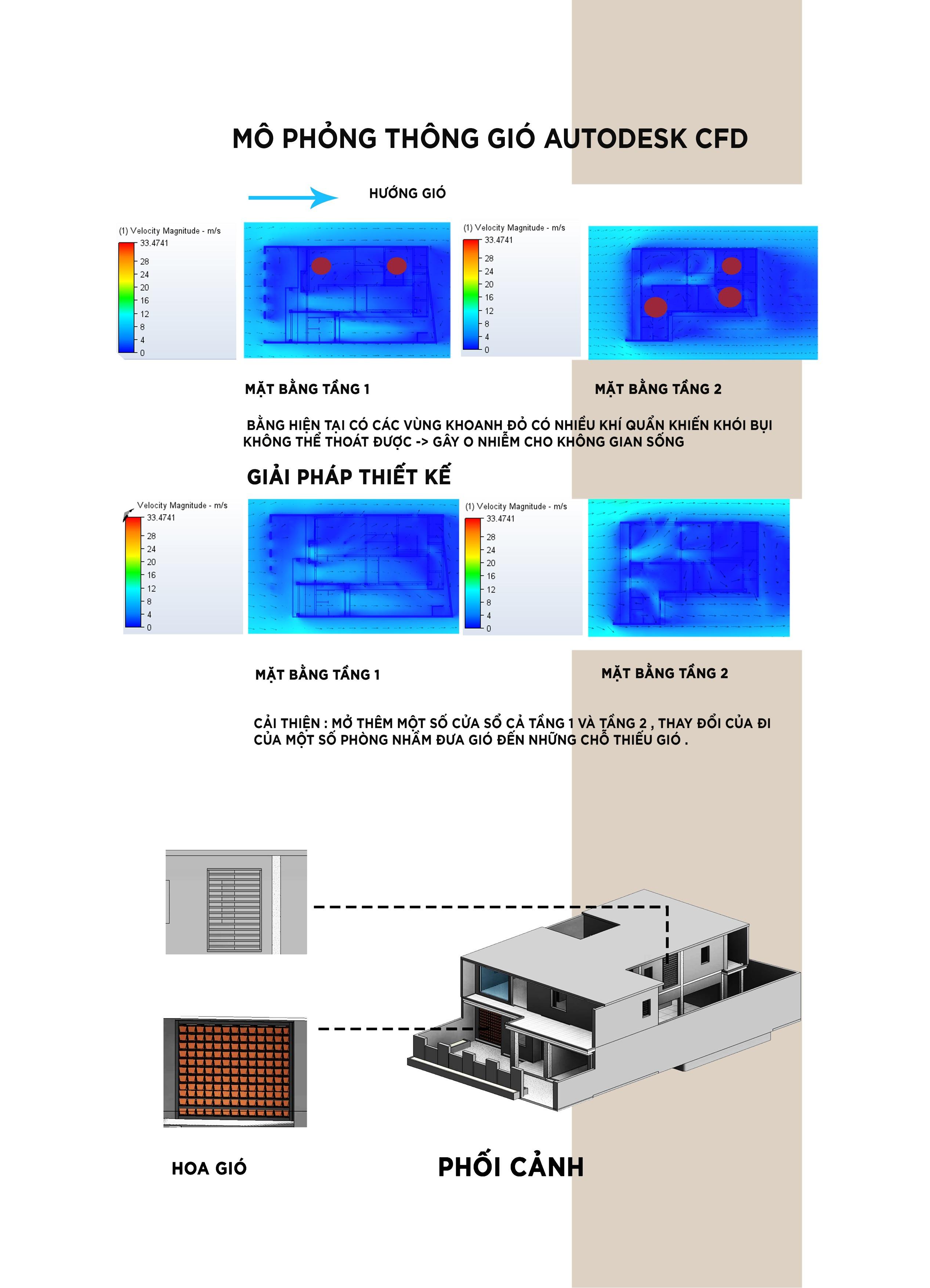 MÔ PHỎNG THÔNG GIÓ AUTODESK CFD

HƯỚNG GIÓ

(1) Velocity Magnitude - m/s
33.4741
28
24
20
16
12
8
4
0

(1) Velocity Magnitude - m/s
33.4741
28
24
20
16
12
8
4
0

MẶT BẰNG TẦNG 1

MẶT BẰNG TẦNG 2

BẰNG HIỆN TẠI CÓ CÁC VÙNG KHOANH ĐỎ CÓ NHIỀU KHÍ QUẨN KHIẾN KHÓI BỤI KHÔNG THỂ THOÁT ĐƯỢC -> GÂY O NHIỄM CHO KHÔNG GIAN SỐNG

GIẢI PHÁP THIẾT KẾ

Velocity Magnitude - m/s
33.4741
28
24
20
16
12
8
4
0

(1) Velocity Magnitude - m/s
33.4741
28
24
20
16
12
8
4
0

MẶT BẰNG TẦNG 1

MẶT BẰNG TẦNG 2

CẢI THIỆN : MỞ THÊM MỘT SỐ CỬA SỔ CẢ TẦNG 1 VÀ TẦNG 2 , THAY ĐỔI CỦA ĐI CỦA MỘT SỐ PHÒNG NHẰM ĐƯA GIÓ ĐẾN NHỮNG CHỖ THIẾU GIÓ .

HOA GIÓ

PHỐI CẢNH