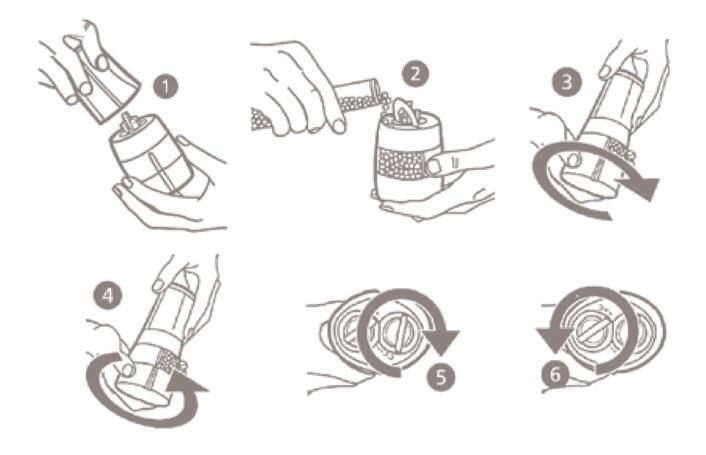 1
2
3
4
5
6