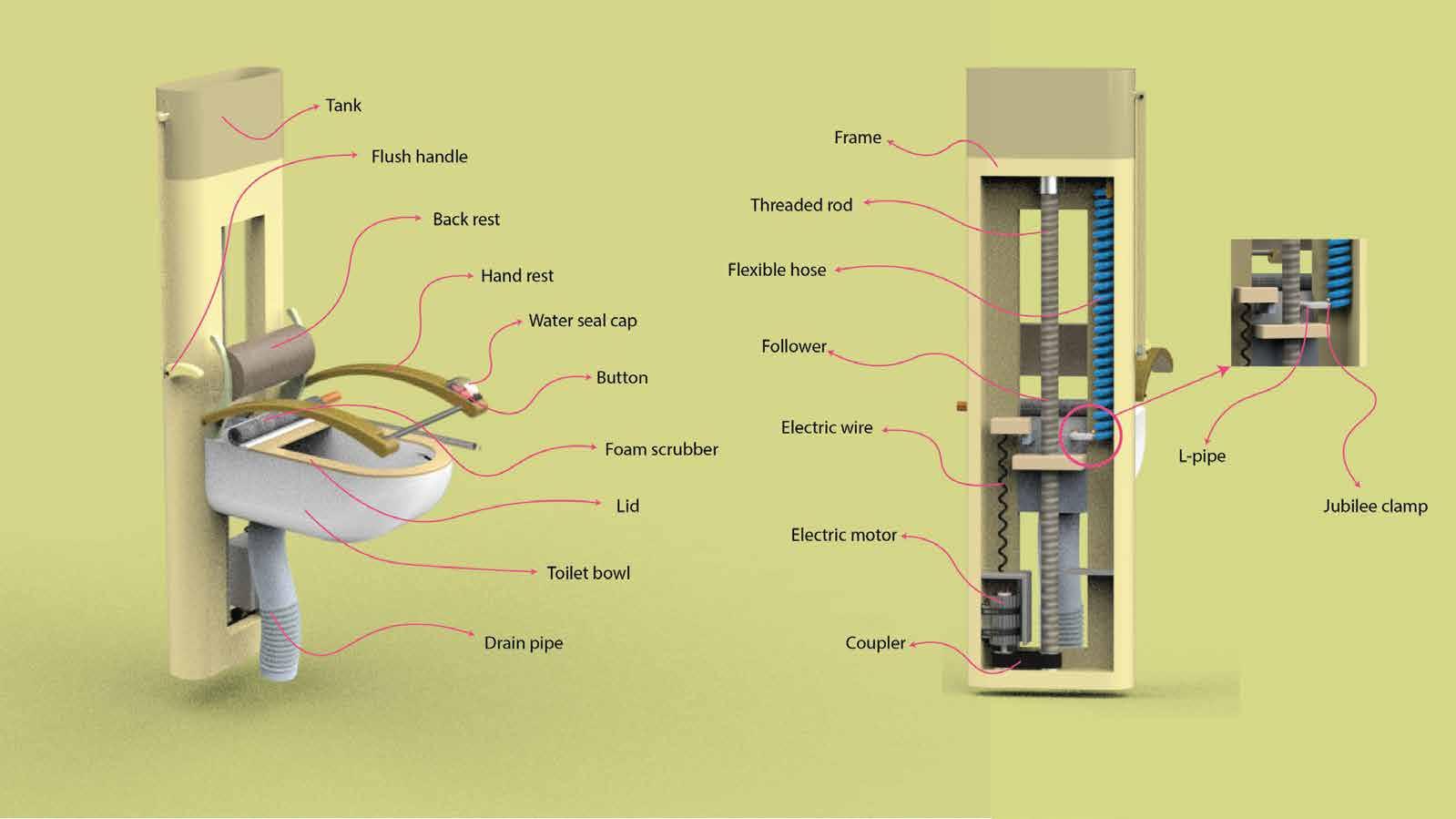 Tank

Flush handle

Back rest

Hand rest

Water seal cap

Button

Foam scrubber

Lid

Toilet bowl

Drain pipe

Frame

Threaded rod

Flexible hose

Follower

Electric wire

Electric motor

Coupler

L-pipe

Jubilee clamp