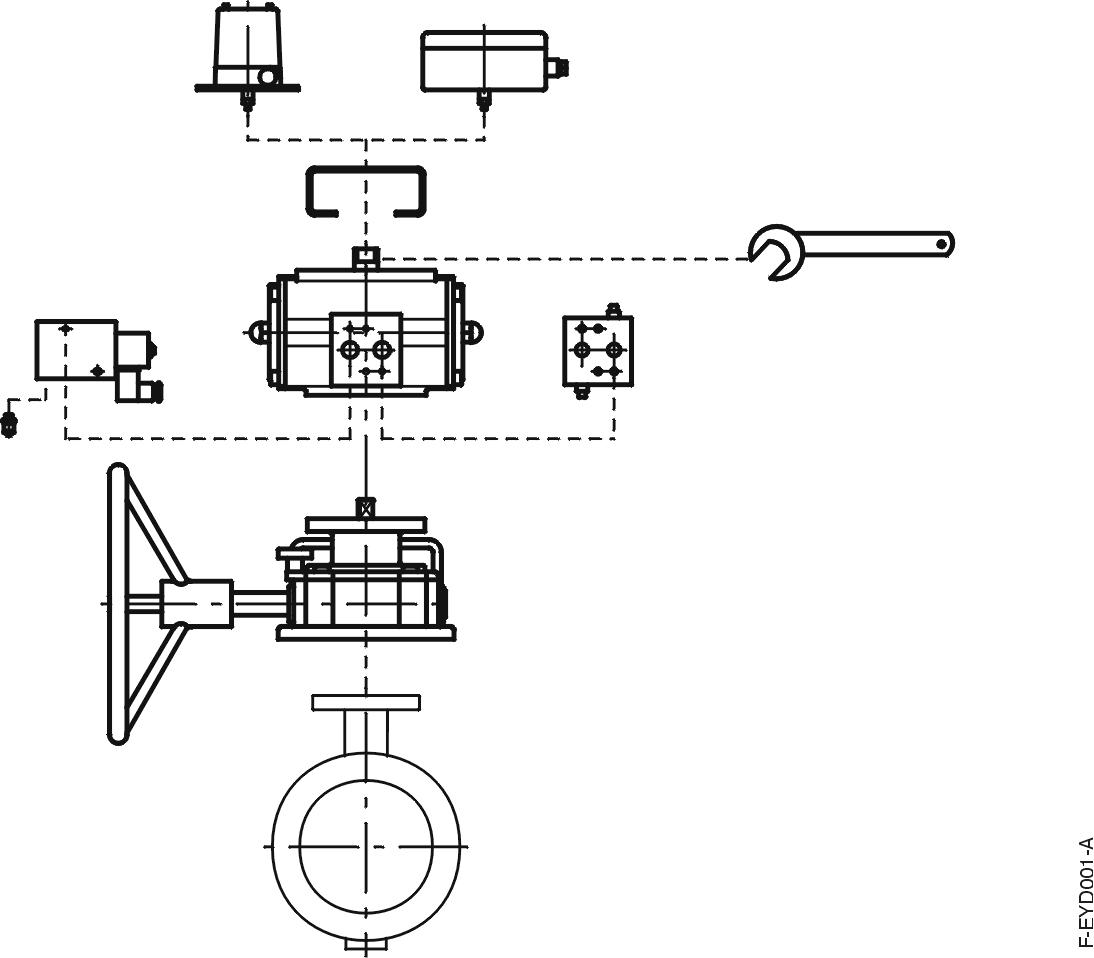 F-EYD001-A