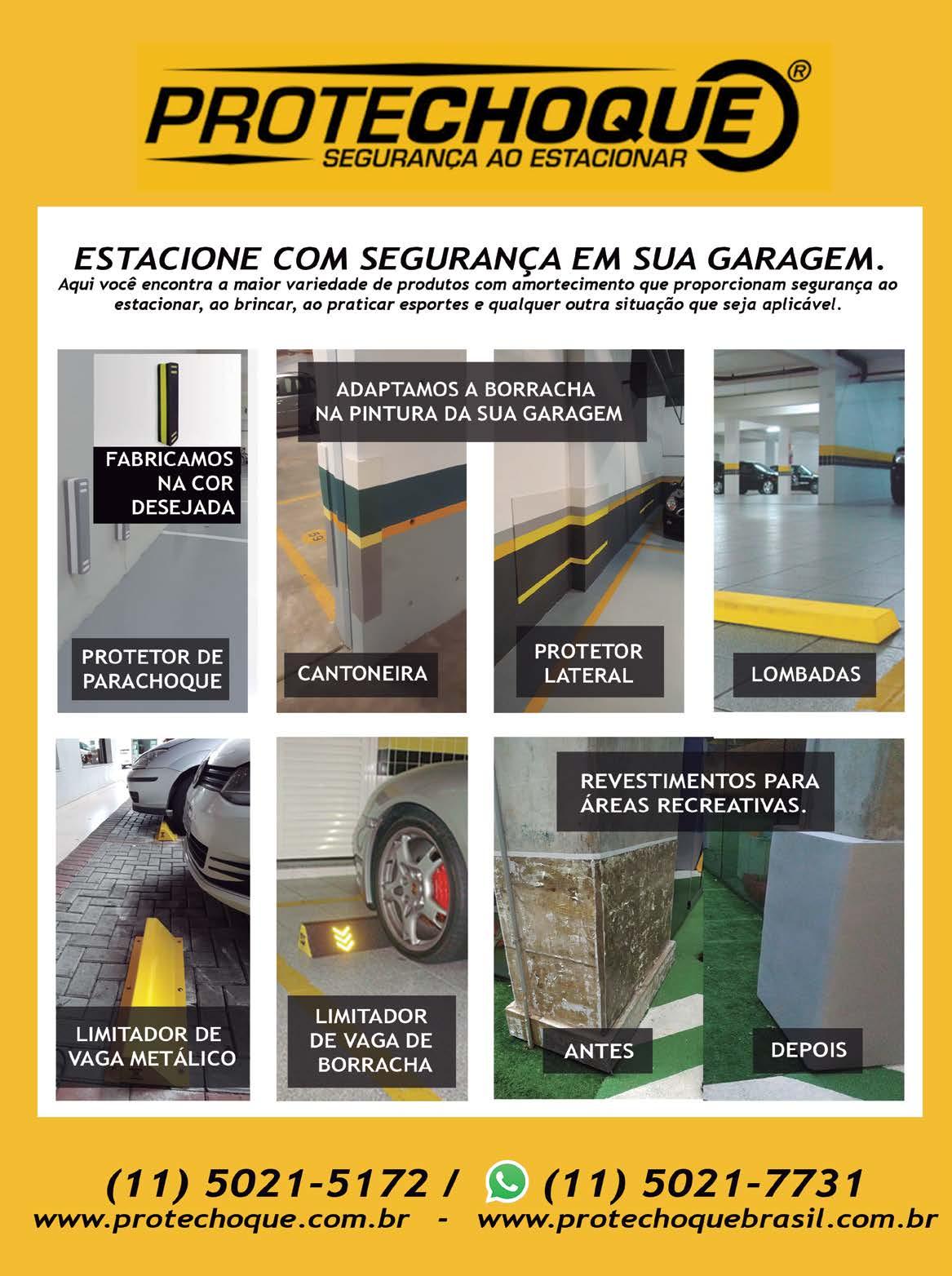 PROTECHOQUE®
SEGURANÇA AO ESTACIONAR

ESTACIONE COM SEGURANÇA EM SUA GARAGEM.
Aqui você encontra a maior variedade de produtos com amortecimento que proporcionam segurança ao estacionar, ao brincar, ao praticar esportes e qualquer outra situação que seja aplicável.

FABRICAMOS NA COR DESEJADA

PROTETOR DE PARACHOQUE

ADAPTAMOS A BORRACHA NA PINTURA DA SUA GARAGEM

CANTONEIRA

PROTETOR LATERAL

LOMBADAS

LIMITADOR DE VAGA METÁLICO

LIMITADOR DE VAGA DE BORRACHA

REVESTIMENTOS PARA ÁREAS RECREATIVAS.

ANTES

DEPOIS

(11) 5021-5172 / (11) 5021-7731
www.protechoque.com.br - www.protechoquebrasil.com.br