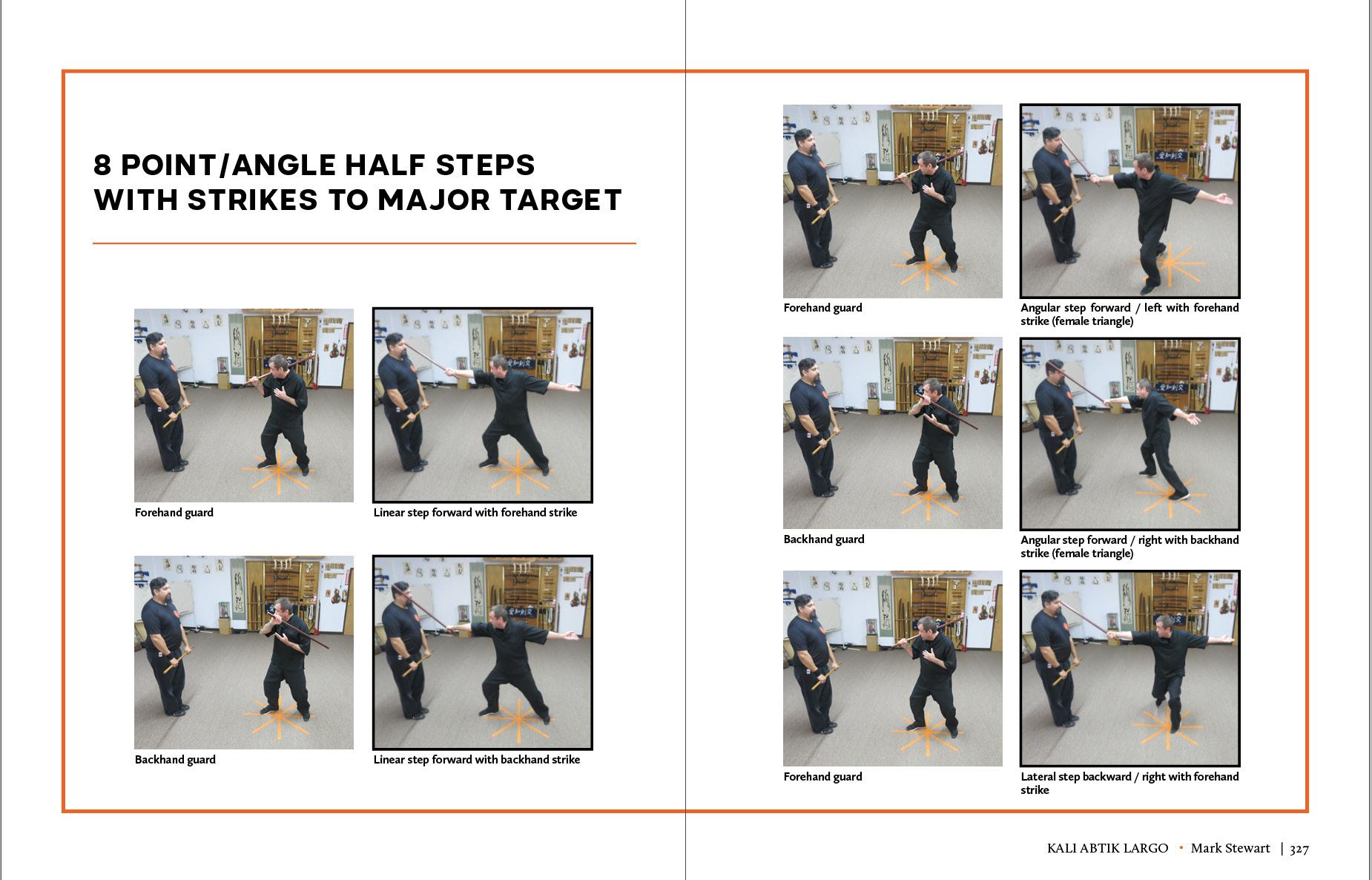 8 POINT/ANGLE HALF STEPS WITH STRIKES TO MAJOR TARGET

Forehand guard

Linear step forward with forehand strike

Backhand guard

Linear step forward with backhand strike

Forehand guard

Angular step forward / left with forehand strike (female triangle)

Backhand guard

Angular step forward / right with backhand strike (female triangle)

Forehand guard

Lateral step backward / right with forehand strike

KALI ABTIK LARGO • Mark Stewart | 327