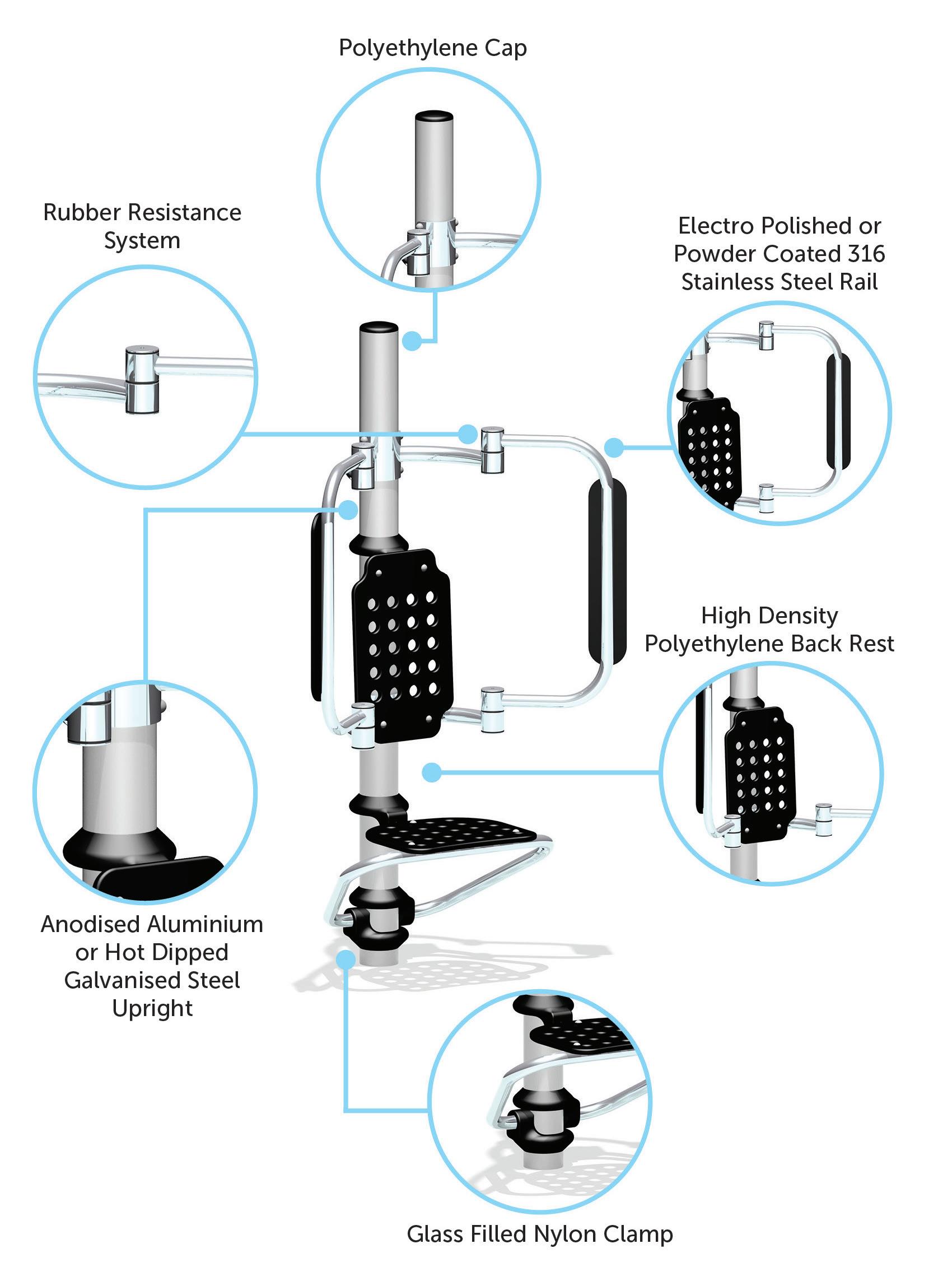 Polyethylene Cap

Rubber Resistance System

Electro Polished or Powder Coated 316 Stainless Steel Rail

High Density Polyethylene Back Rest

Anodised Aluminium or Hot Dipped Galvanised Steel Upright

Glass Filled Nylon Clamp