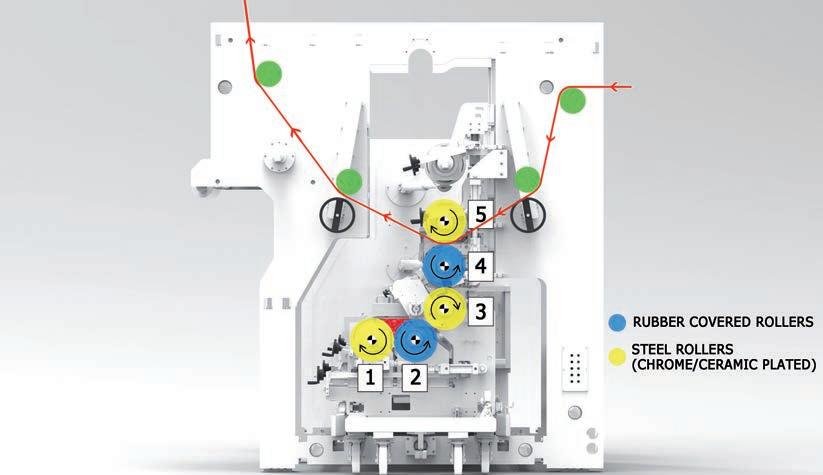 5
4
3
1
2
RUBBER COVERED ROLLERS
STEEL ROLLERS (CHROME/CERAMIC PLATED)