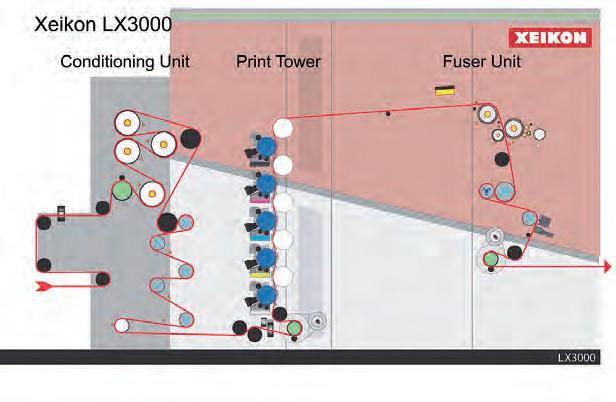 Xeikon LX3000

XEIKON

Conditioning Unit

Print Tower

Fuser Unit

LX3000