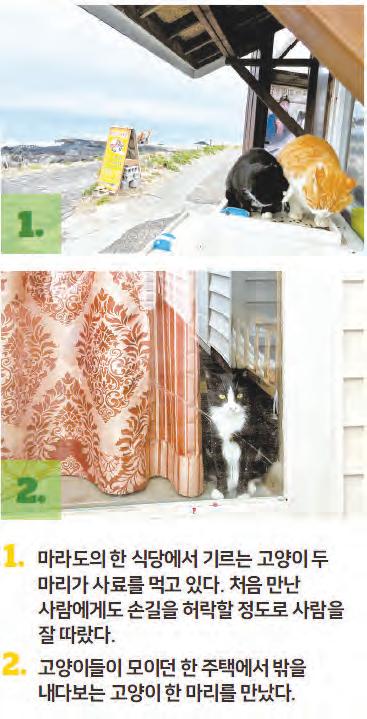 1.

2.

1. 마라도의 한 식당에서 기르는 고양이 두 마리가 사료를 먹고 있다. 처음 만난 사람에게도 손길을 허락할 정도로 사람을 잘 따랐다.

2. 고양이들이 모이던 한 주택에서 밖을 내다보는 고양이 한 마리를 만났다.