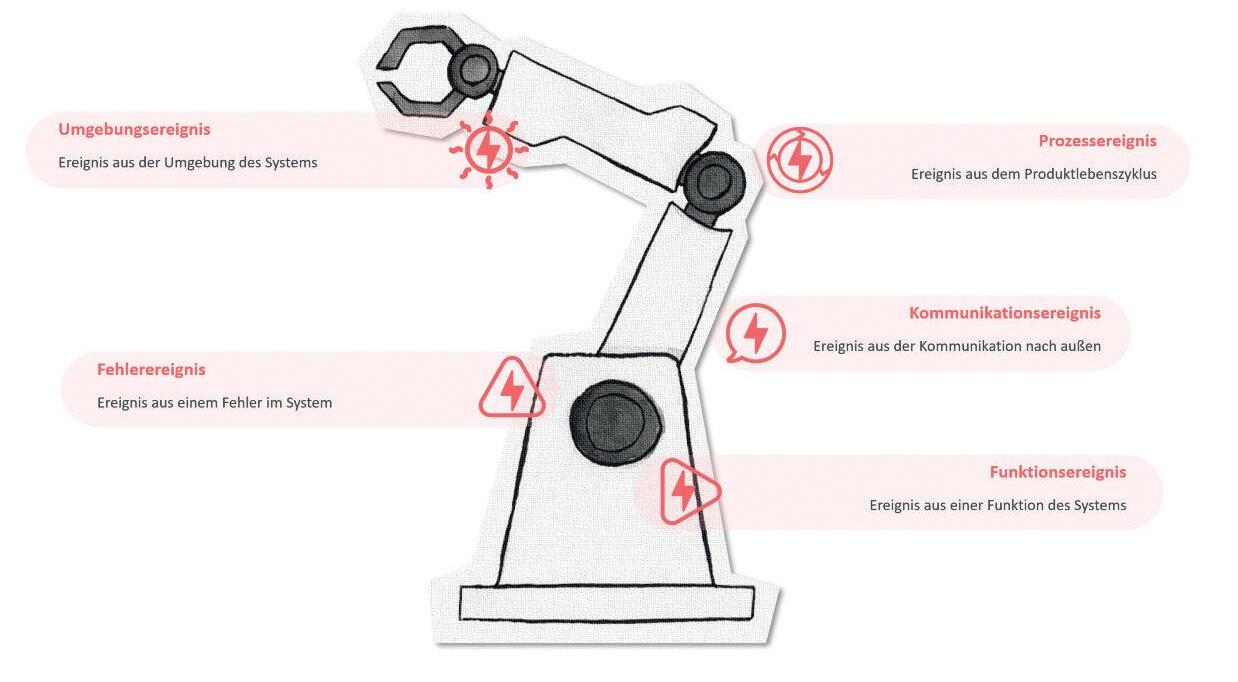 Umgebungsereignis
Ereignis aus der Umgebung des Systems

Prozessereignis
Ereignis aus dem Produktlebenszyklus

Kommunikationsereignis
Ereignis aus der Kommunikation nach außen

Fehlerereignis
Ereignis aus einem Fehler im System

Funktionsereignis
Ereignis aus einer Funktion des Systems