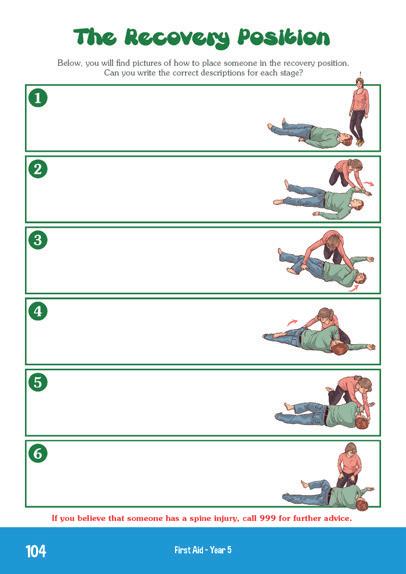 The Recovery Position

Below, you will find pictures of how to place someone in the recovery position. Can you write the correct descriptions for each stage?

1

2

3

4

5

6

If you believe that someone has a spine injury, call 999 for further advice.

104

First Aid - Year 5