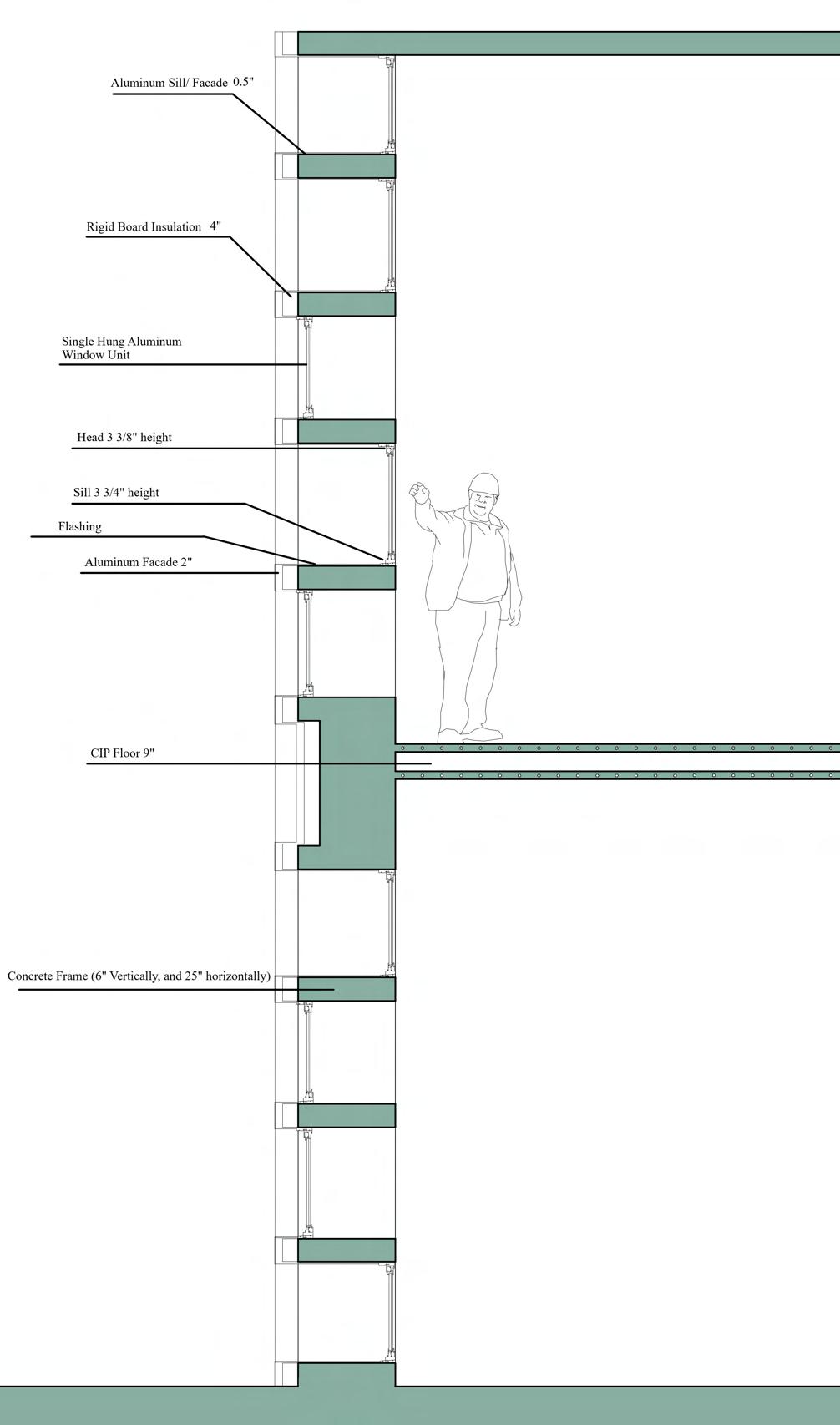 Aluminum Sill/ Facade 0.5"

Rigid Board Insulation 4"

Single Hung Aluminum Window Unit

Head 3 3/8" height

Sill 3 3/4" height

Flashing

Aluminum Facade 2"

CIP Floor 9"

Concrete Frame (6" Vertically, and 25" horizontally)