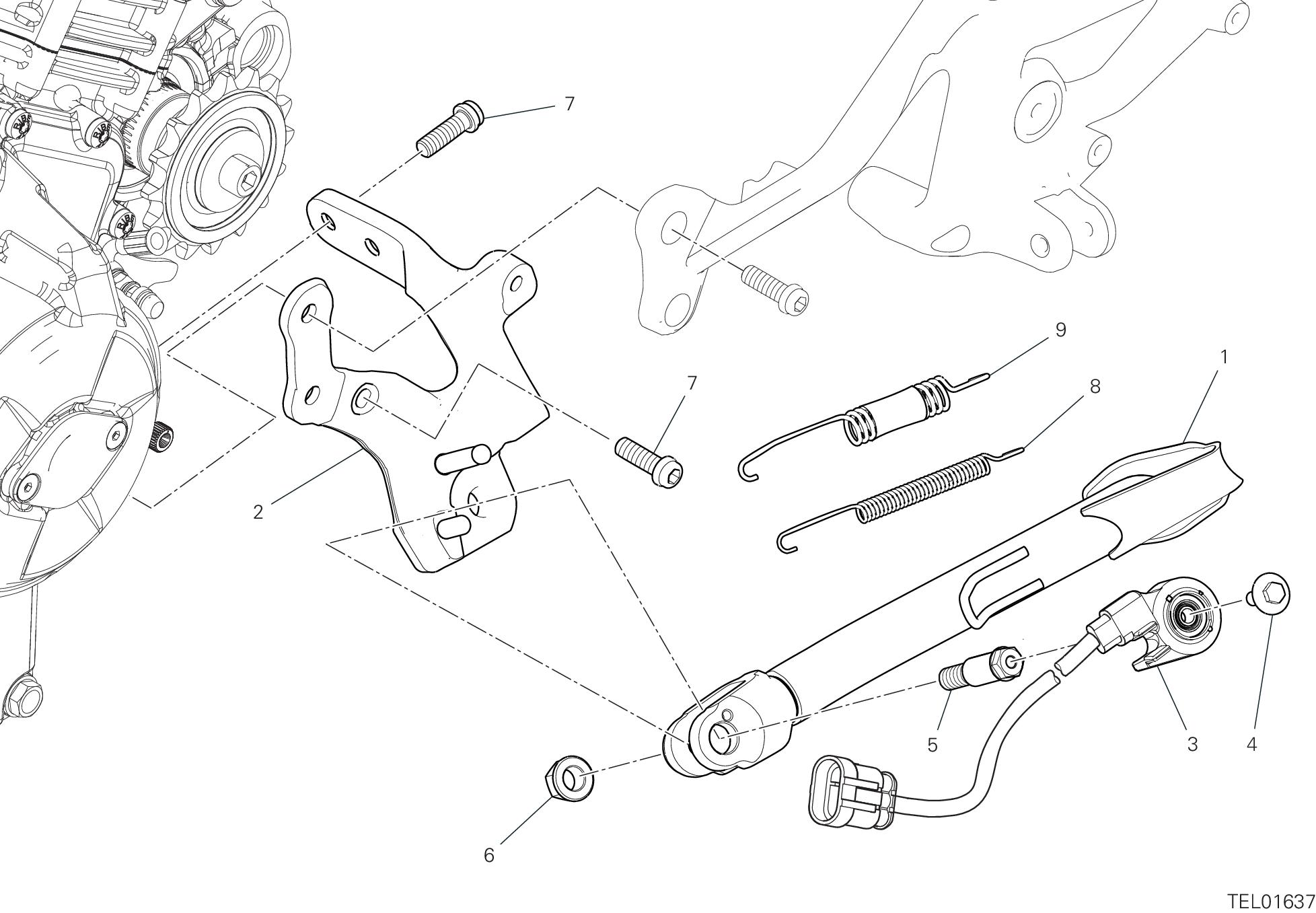 7
9
1
7
8
2
5
3
4
6
TEL01637