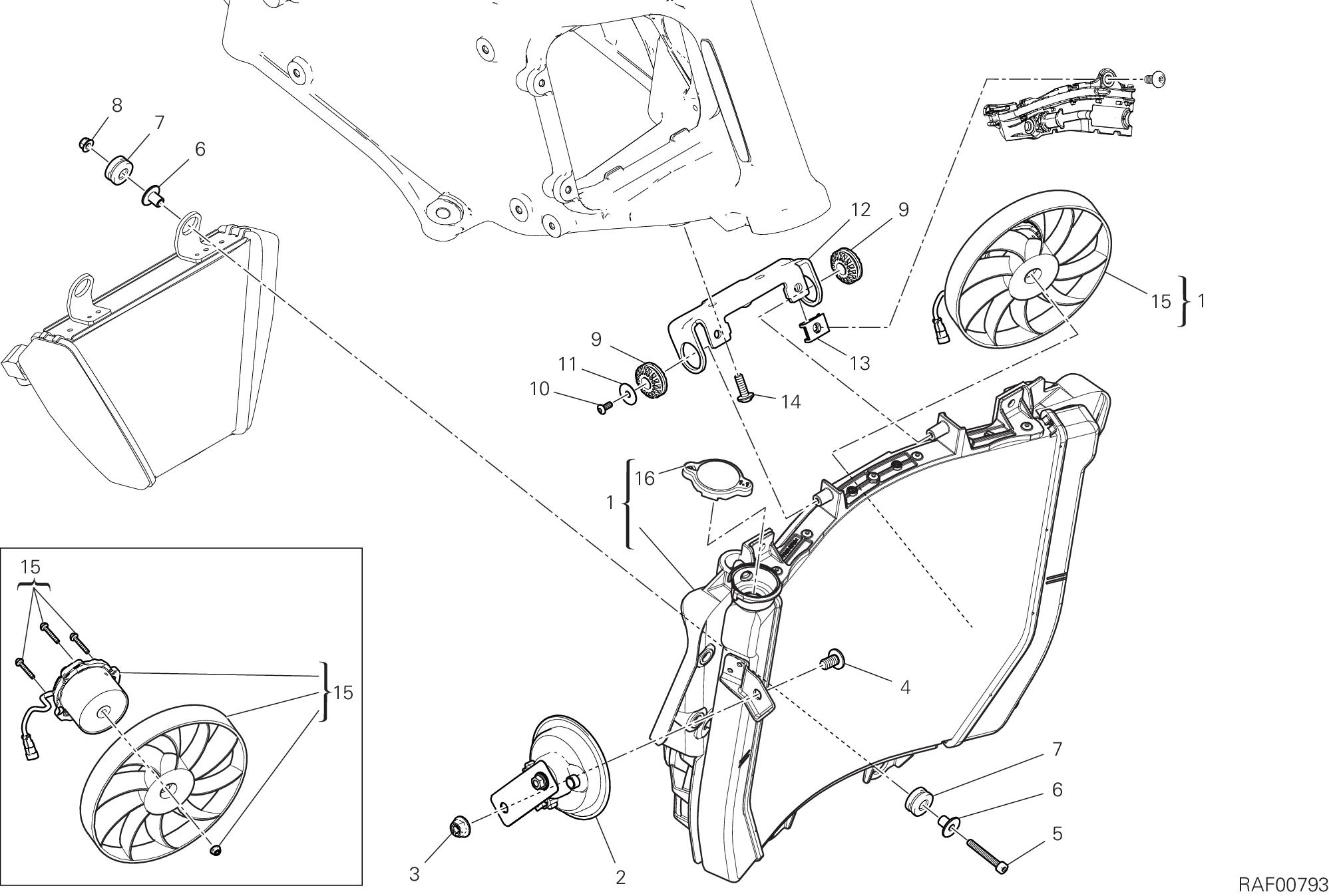 8
7
6
12
9
15
1
9
11
10
13
14
16
1
15
15
4
7
6
5
3
2
RAF00793