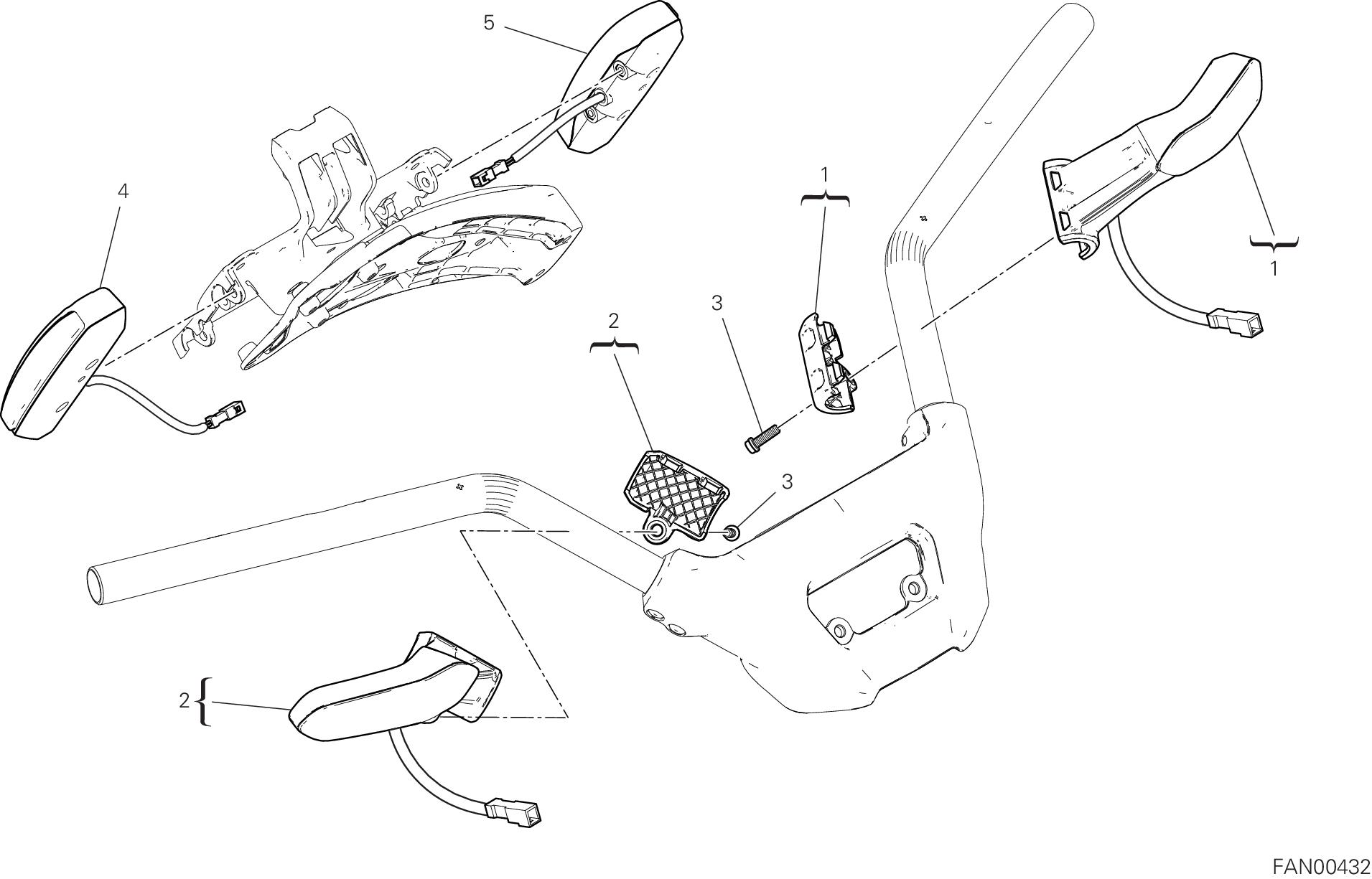 5
4
1
1
3
2
3
2
FAN00432