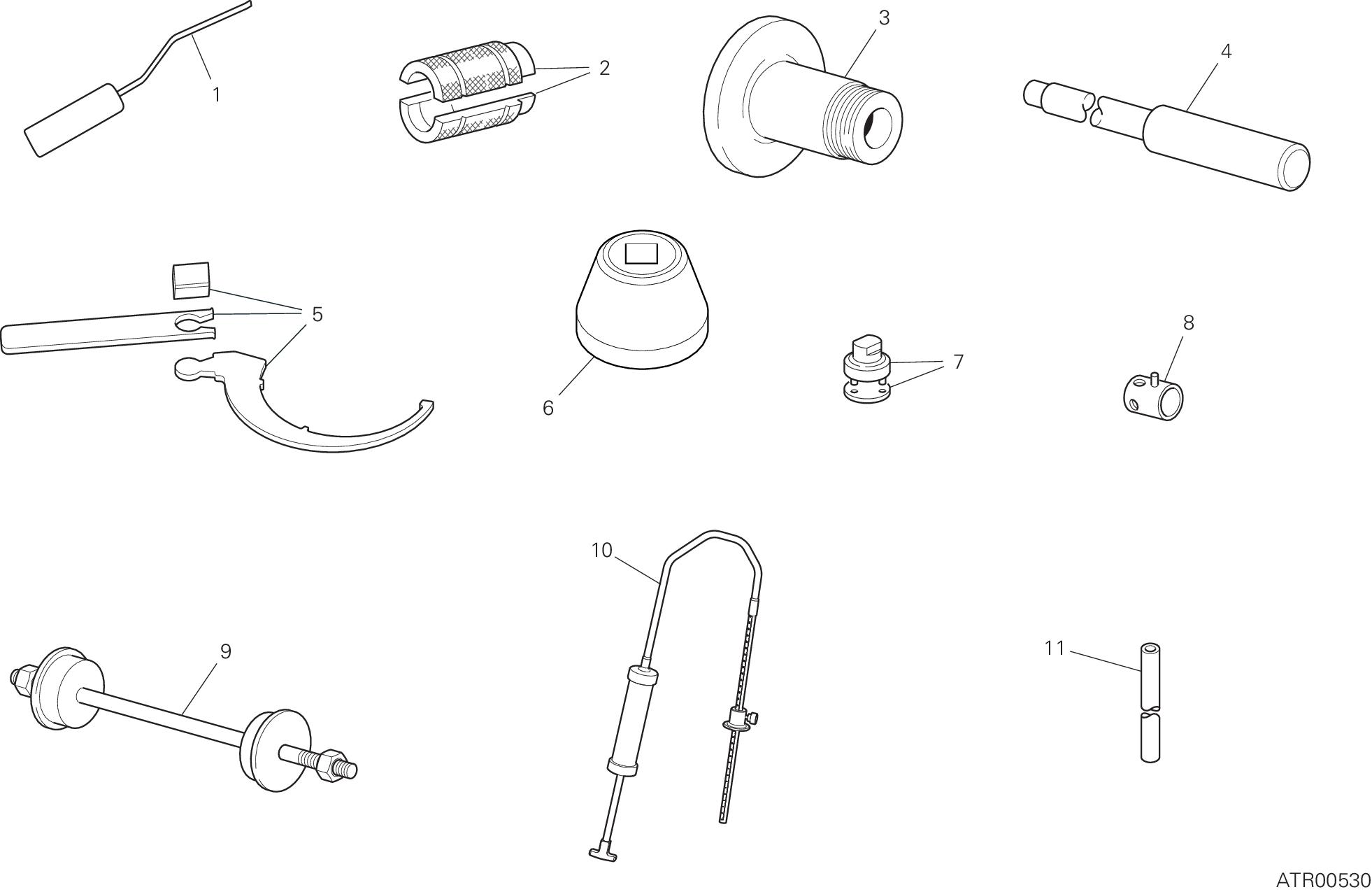 1
2
3
4
5
6
7
8
9
10
11
ATR00530