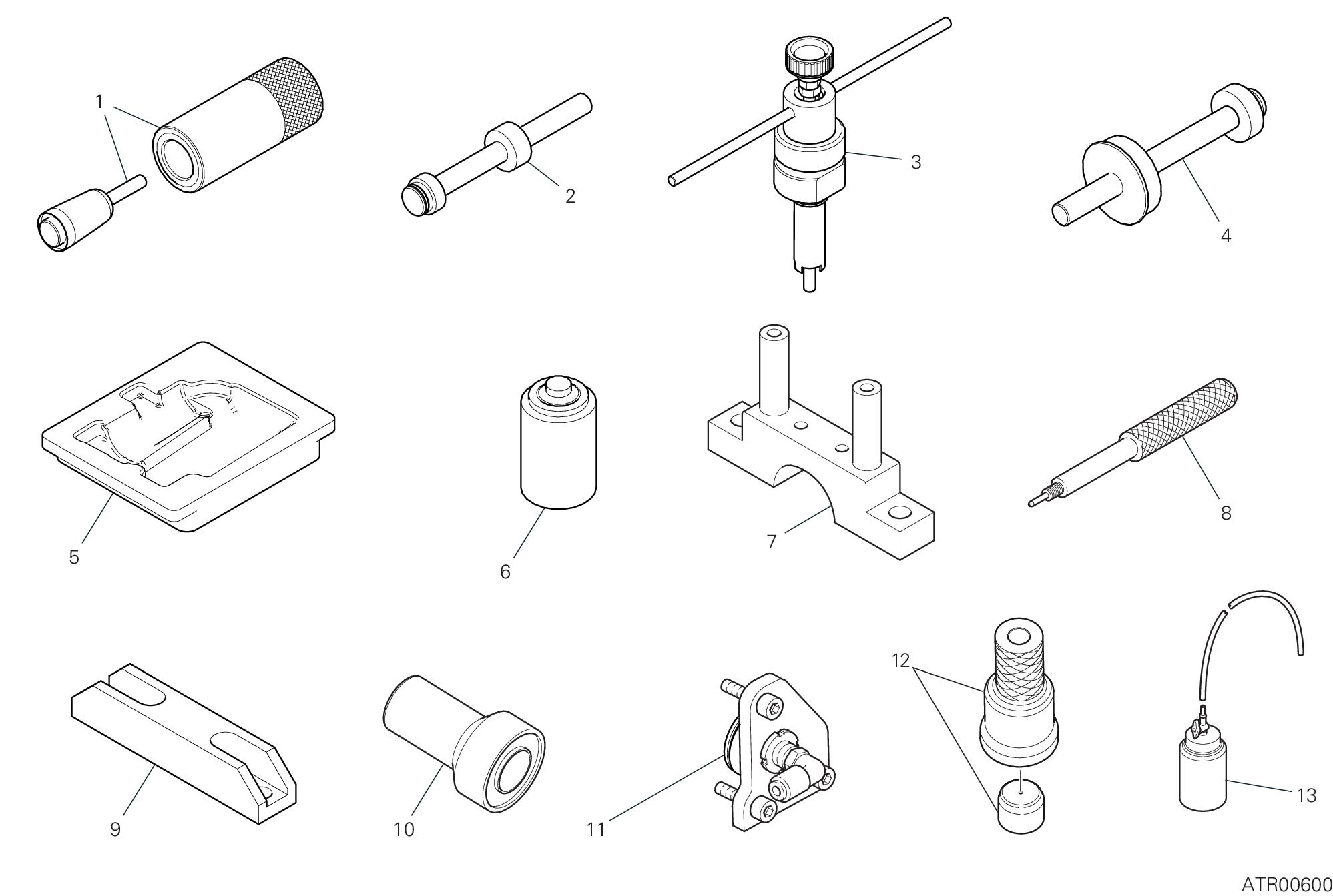 1
2
3
4
5
6
7
8
9
10
11
12
13
ATR00600