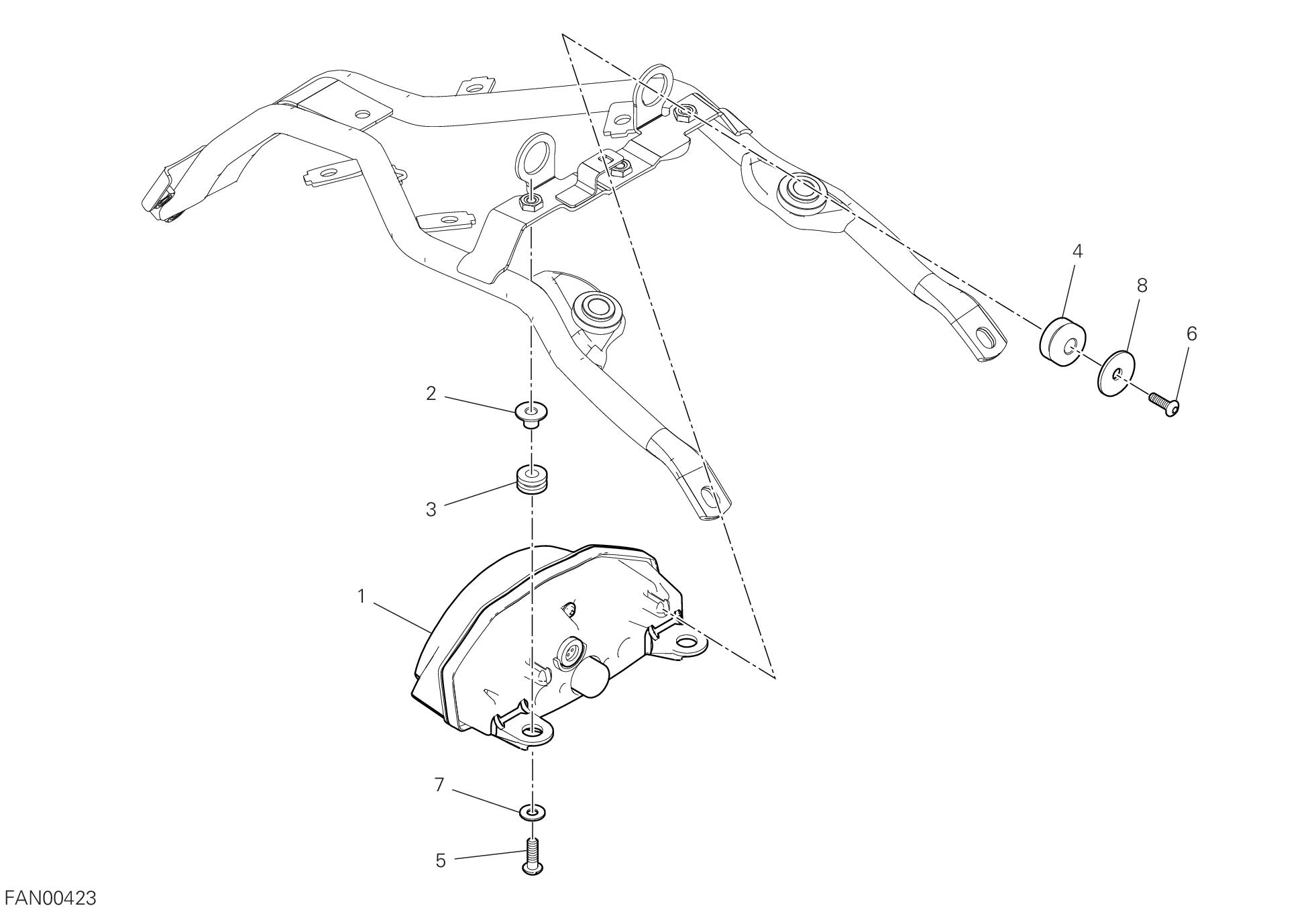 4
8
6
2
3
1
7
5
FAN00423