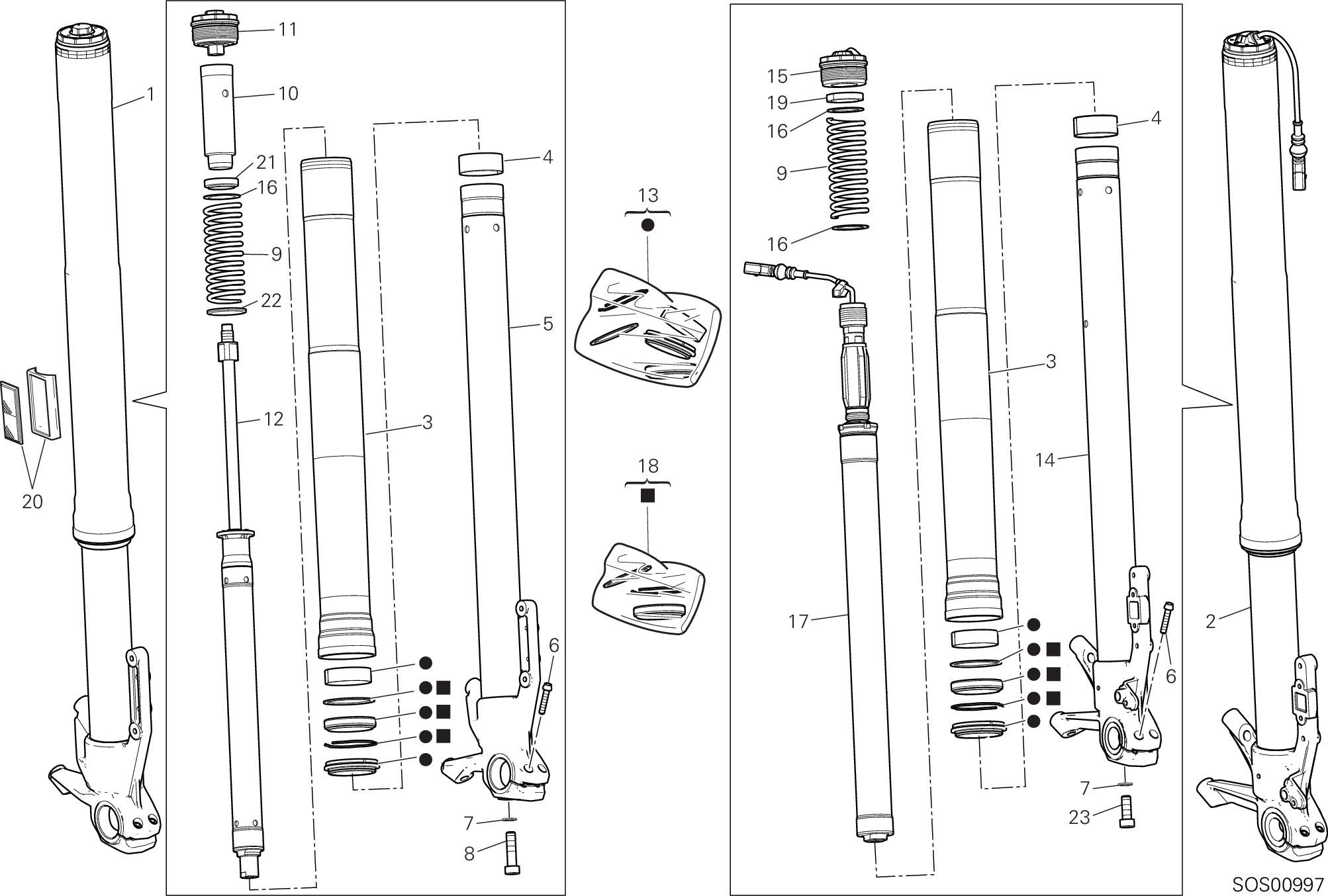 1
20
11
10
21
16
9
22
12
3
4
5
6
7
8
13
18
15
19
16
9
16
17
3
4
14
6
7
23
2
SOS00997