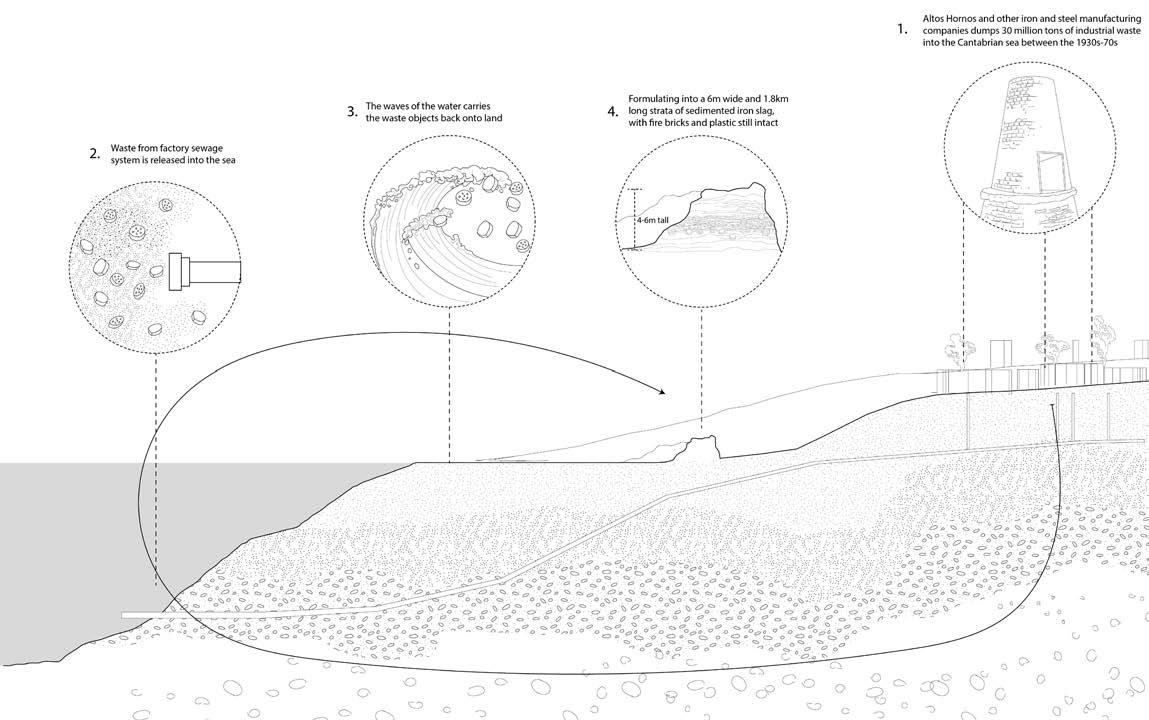 1. Altos Hornos and other iron and steel manufacturing companies dumps 30 million tons of industrial waste into the Cantabrian sea between the 1930s-70s

2. Waste from factory sewage system is released into the sea

3. The waves of the water carries the waste objects back onto land

4. Formulating into a 6m wide and 1.8km long strata of sedimented iron slag, with fire bricks and plastic still intact

4-6m tall