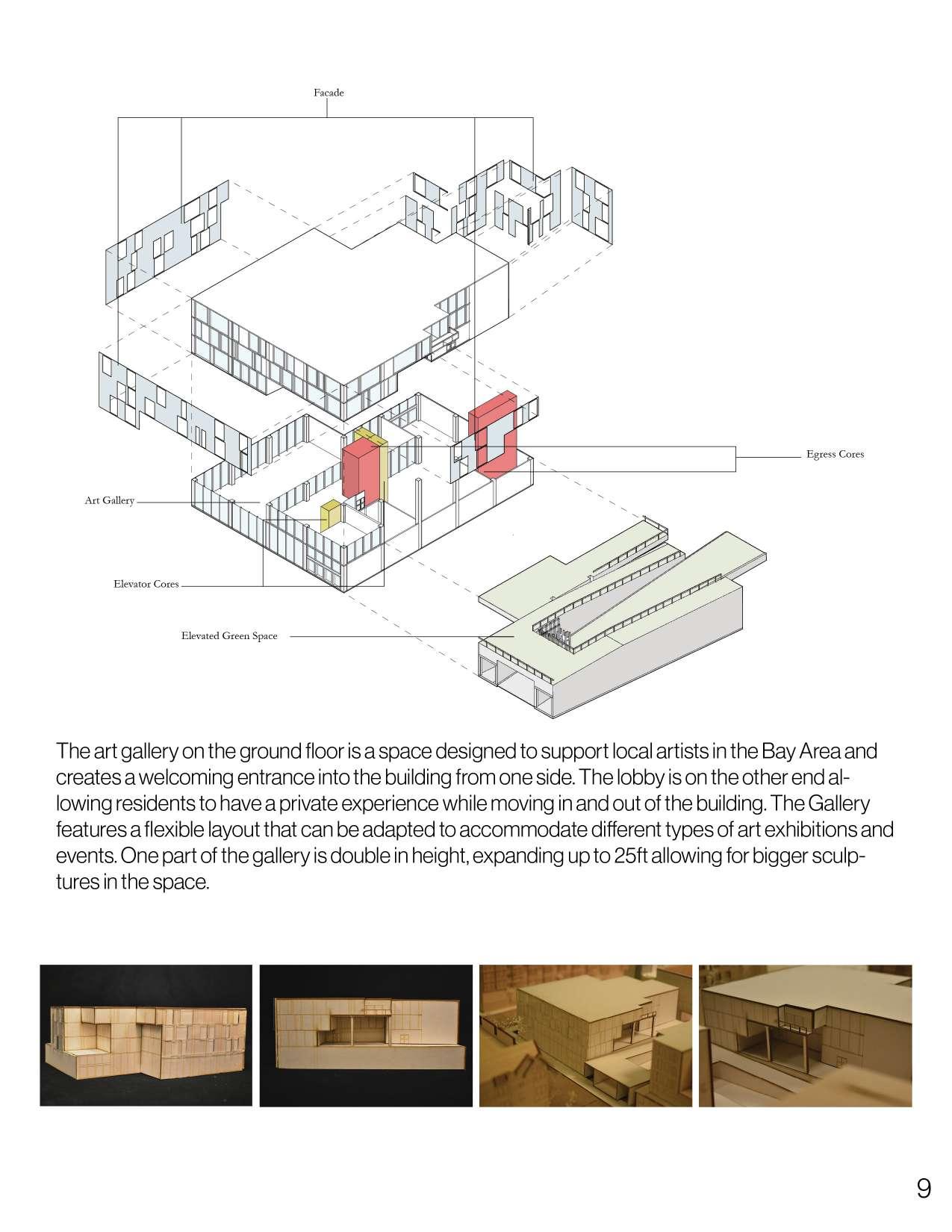 Facade

Egress Cores

Art Gallery

Elevator Cores

Elevated Green Space

The art gallery on the ground floor is a space designed to support local artists in the Bay Area and creates a welcoming entrance into the building from one side. The lobby is on the other end allowing residents to have a private experience while moving in and out of the building. The Gallery features a flexible layout that can be adapted to accommodate different types of art exhibitions and events. One part of the gallery is double in height, expanding up to 25ft allowing for bigger sculptures in the space.

9