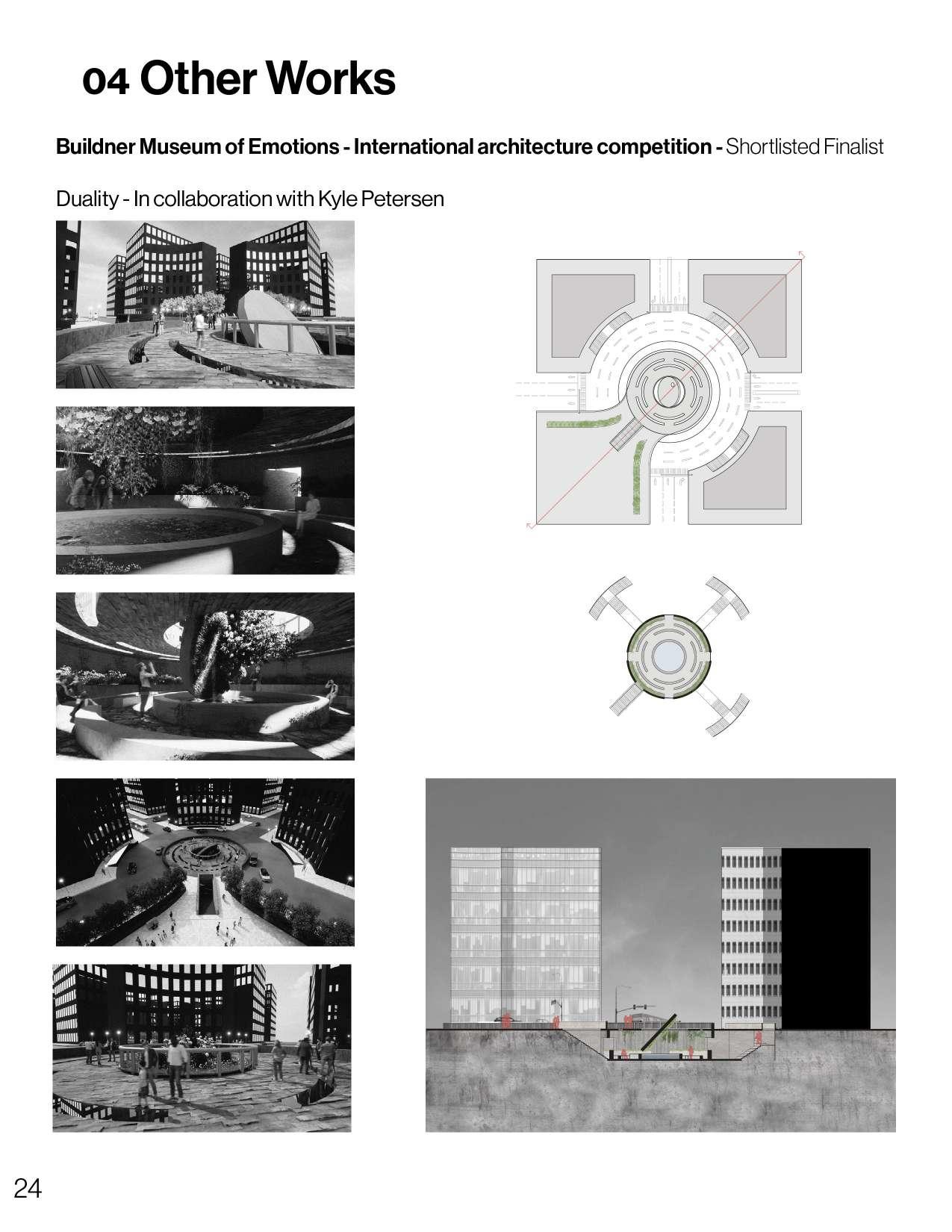 04 Other Works

Buildner Museum of Emotions - International architecture competition - Shortlisted Finalist

Duality - In collaboration with Kyle Petersen

24